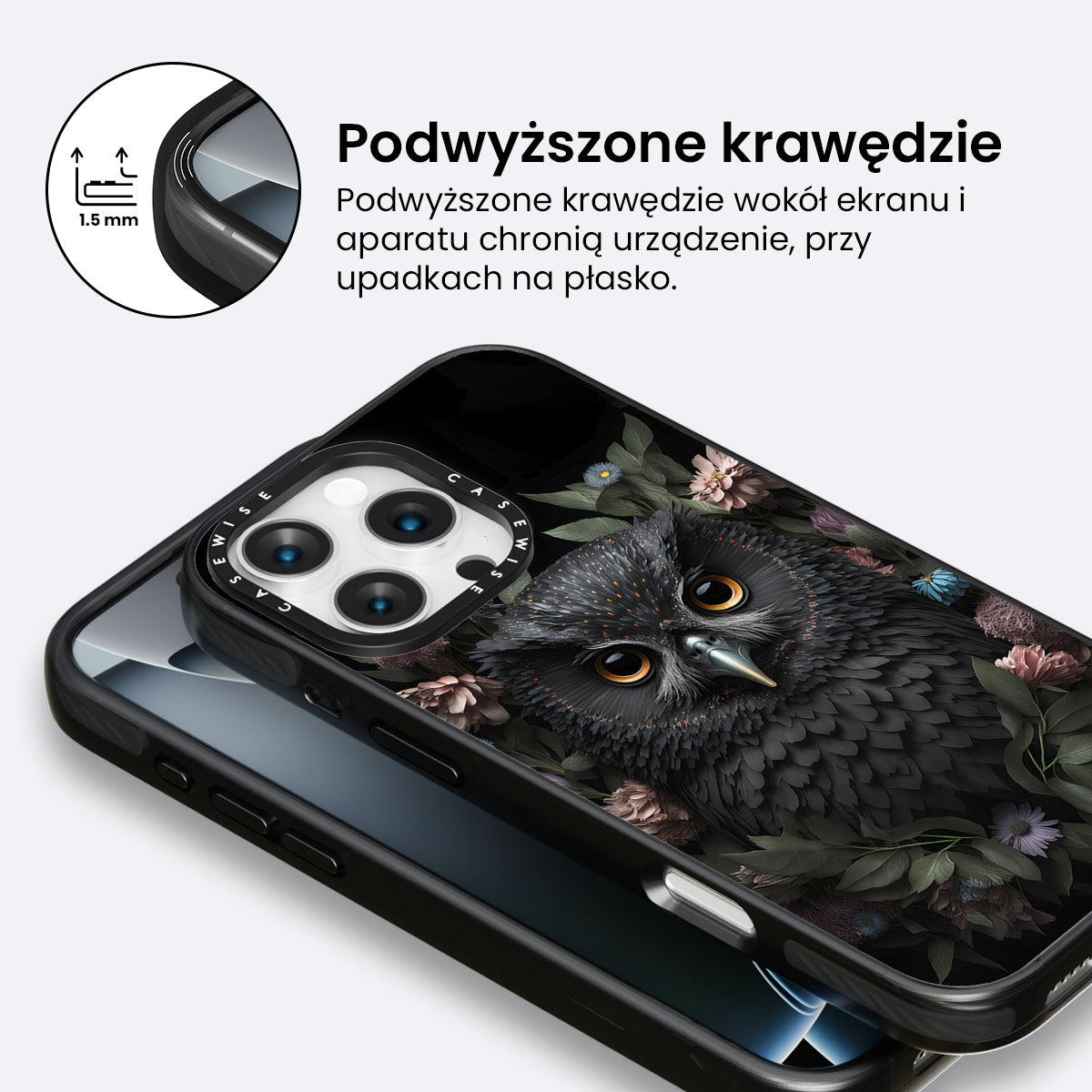 1.5 mm

Podwyższone krawędzie

Podwyższone krawędzie wokół ekranu i aparatu chronią urządzenie, przy upadkach na płasko.

CASEWISE CASEWISE