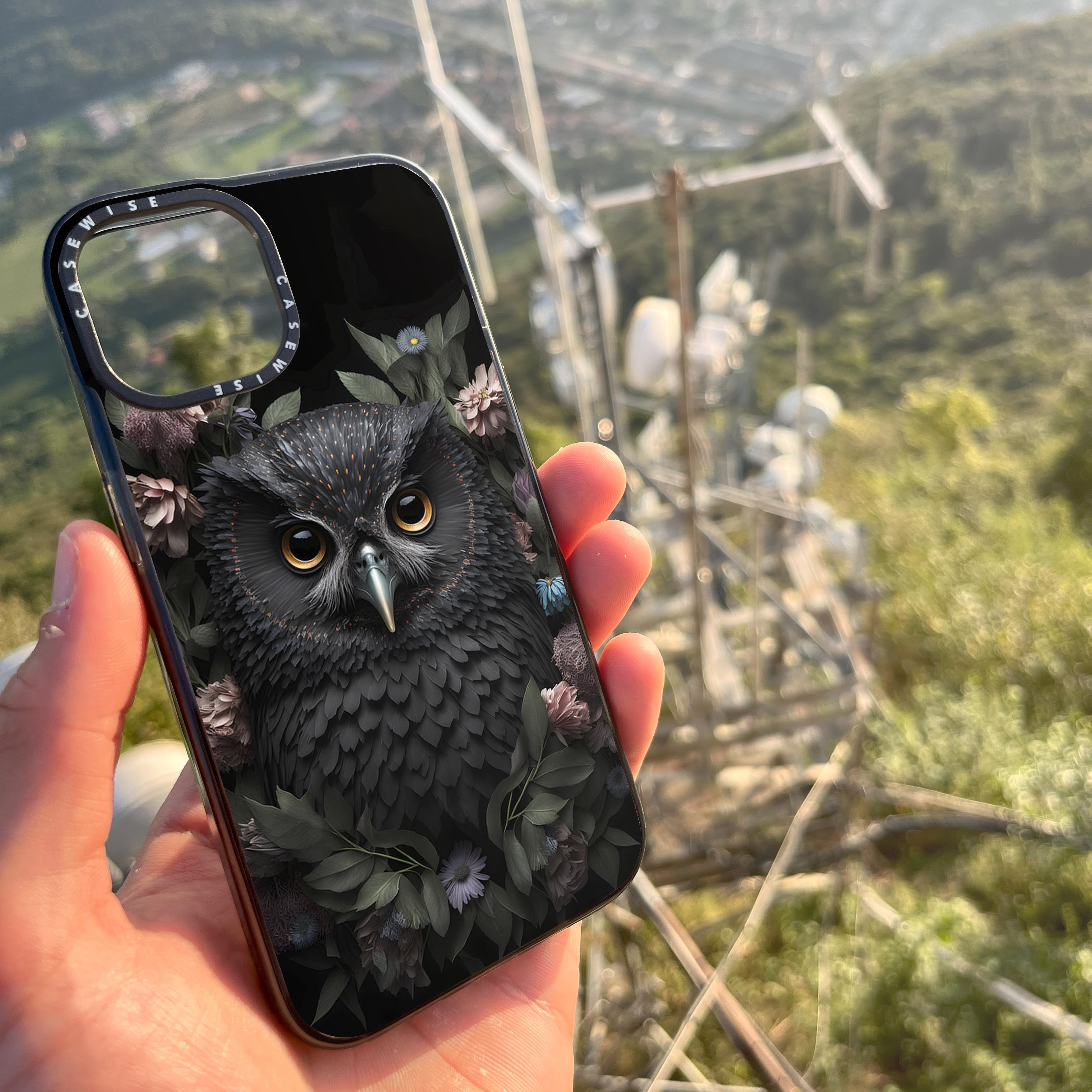 CASEWISE CASEWISE