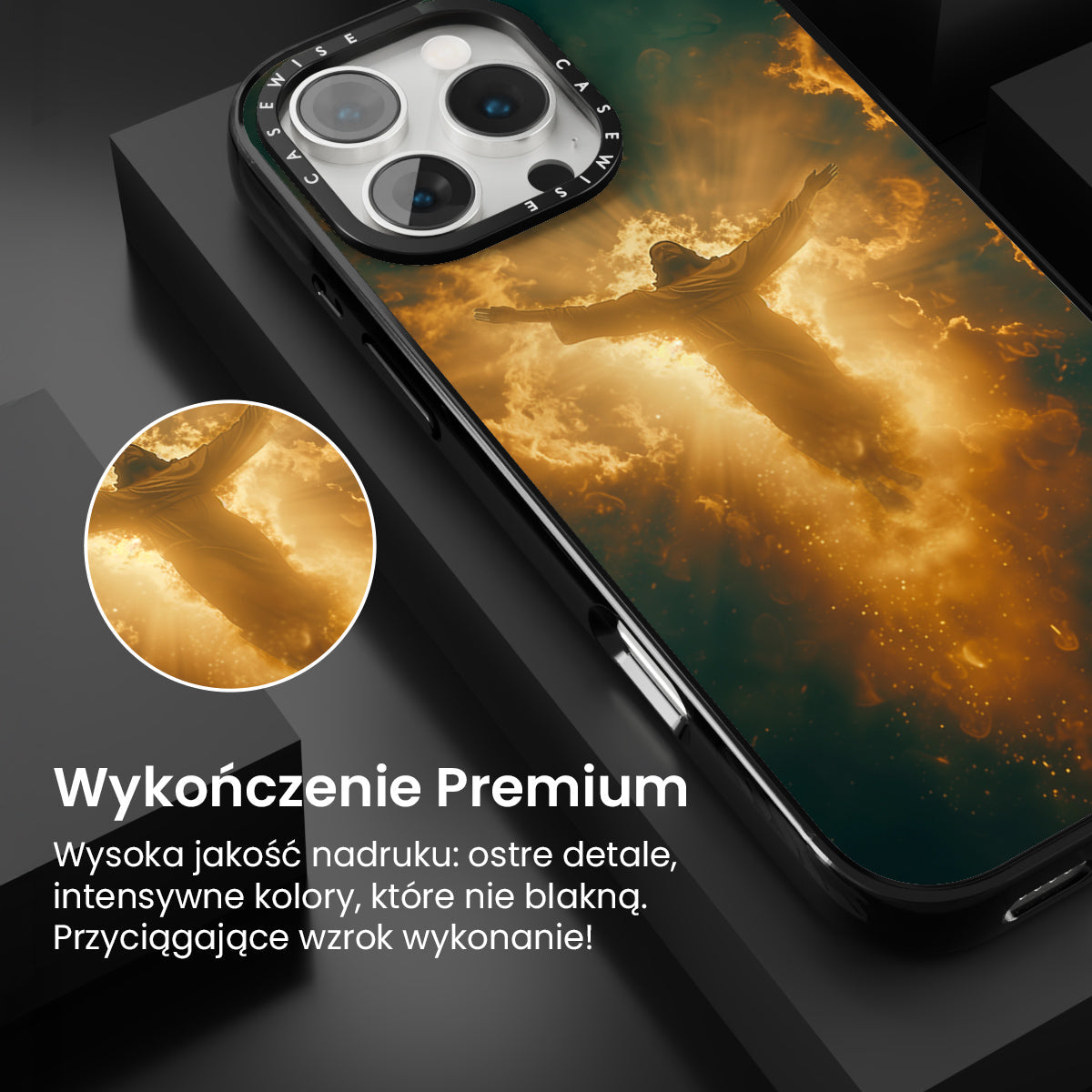 CASEWISE
CASEWISE

Wykończenie Premium

Wysoka jakość nadruku: ostre detale, intensywne kolory, które nie blakną. Przyciągające wzrok wykonanie!