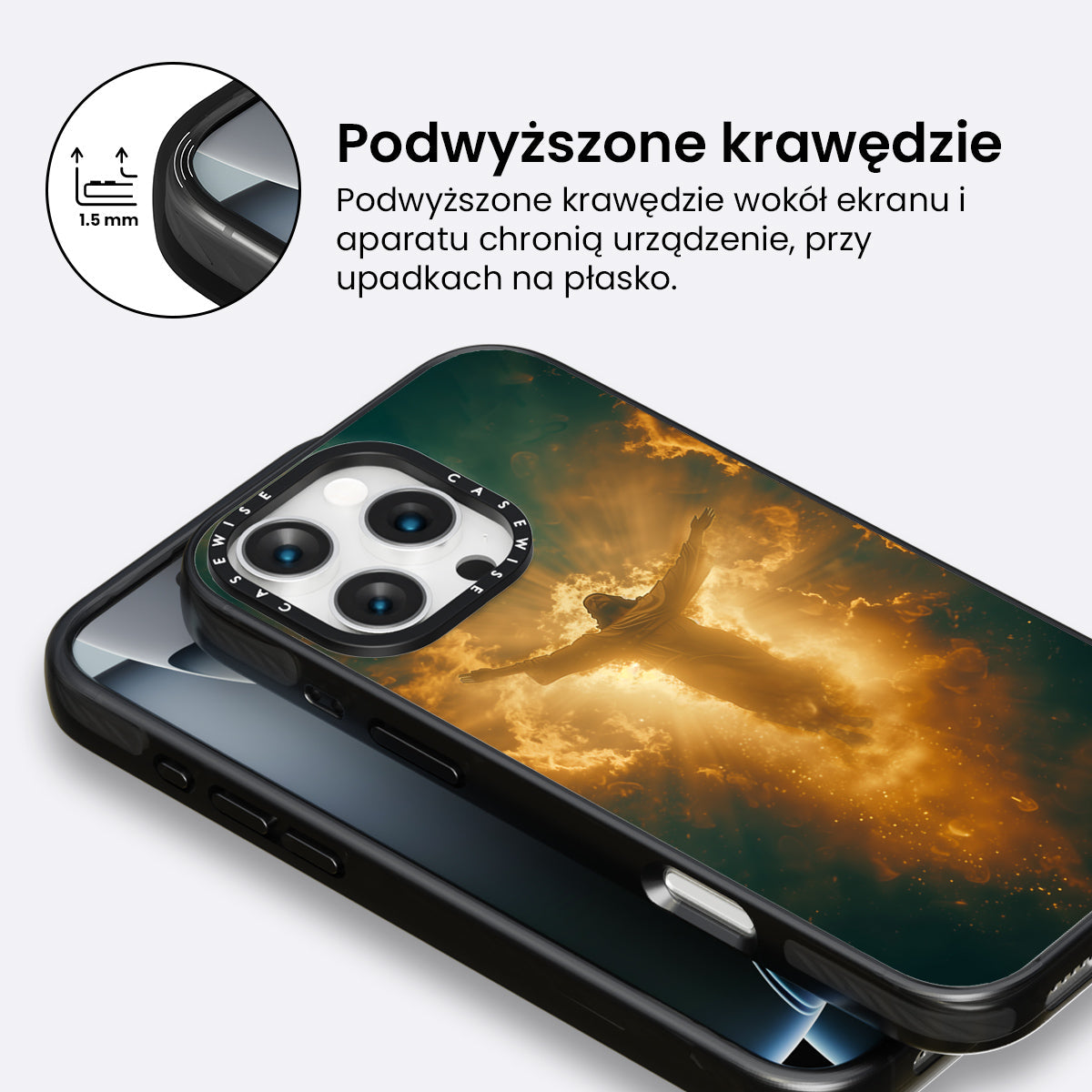 1.5 mm

Podwyższone krawędzie

Podwyższone krawędzie wokół ekranu i aparatu chronią urządzenie, przy upadkach na płasko.

CASEWISE CASEWISE