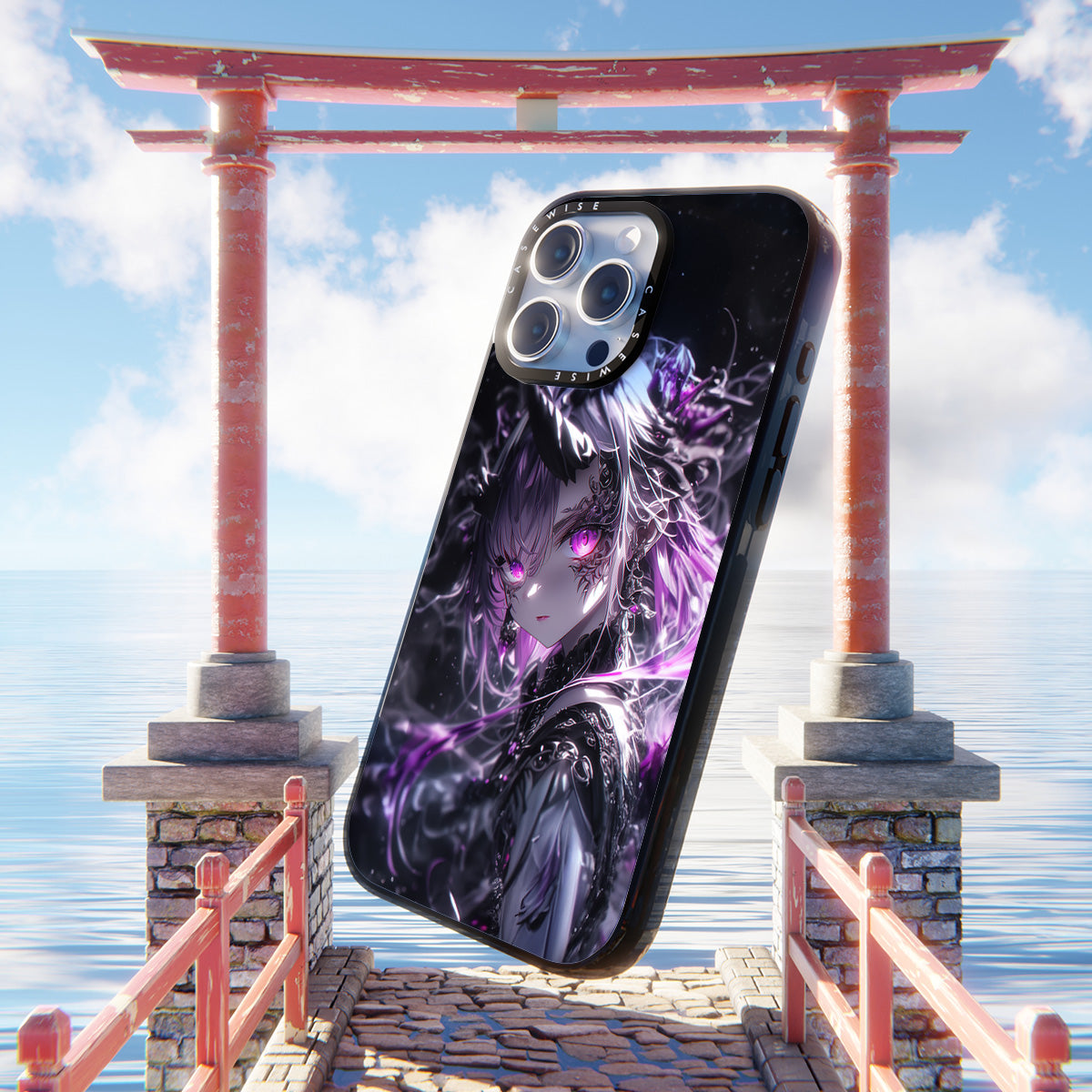 CASEWISE CASEWISE