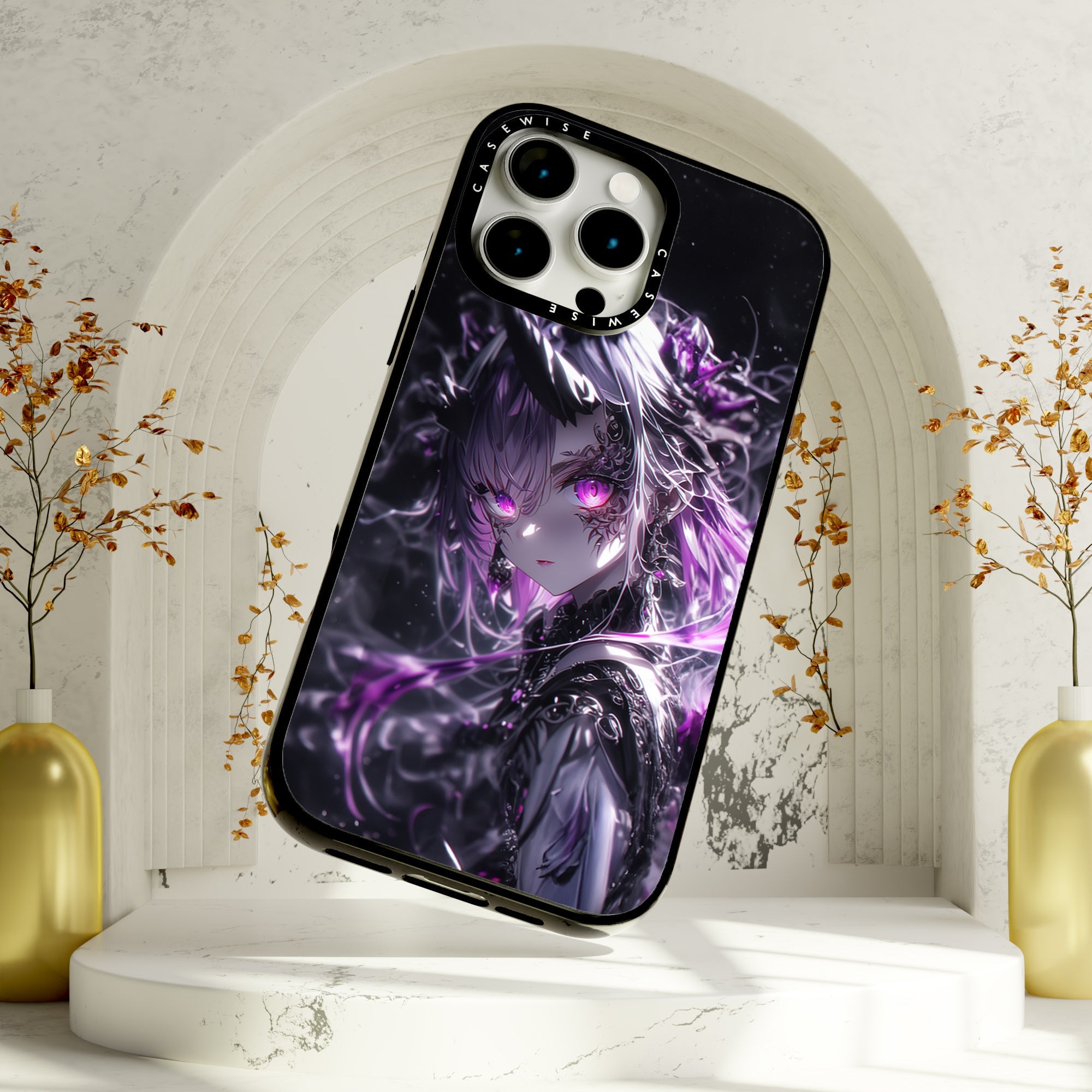 CASEWISE CASEWISE