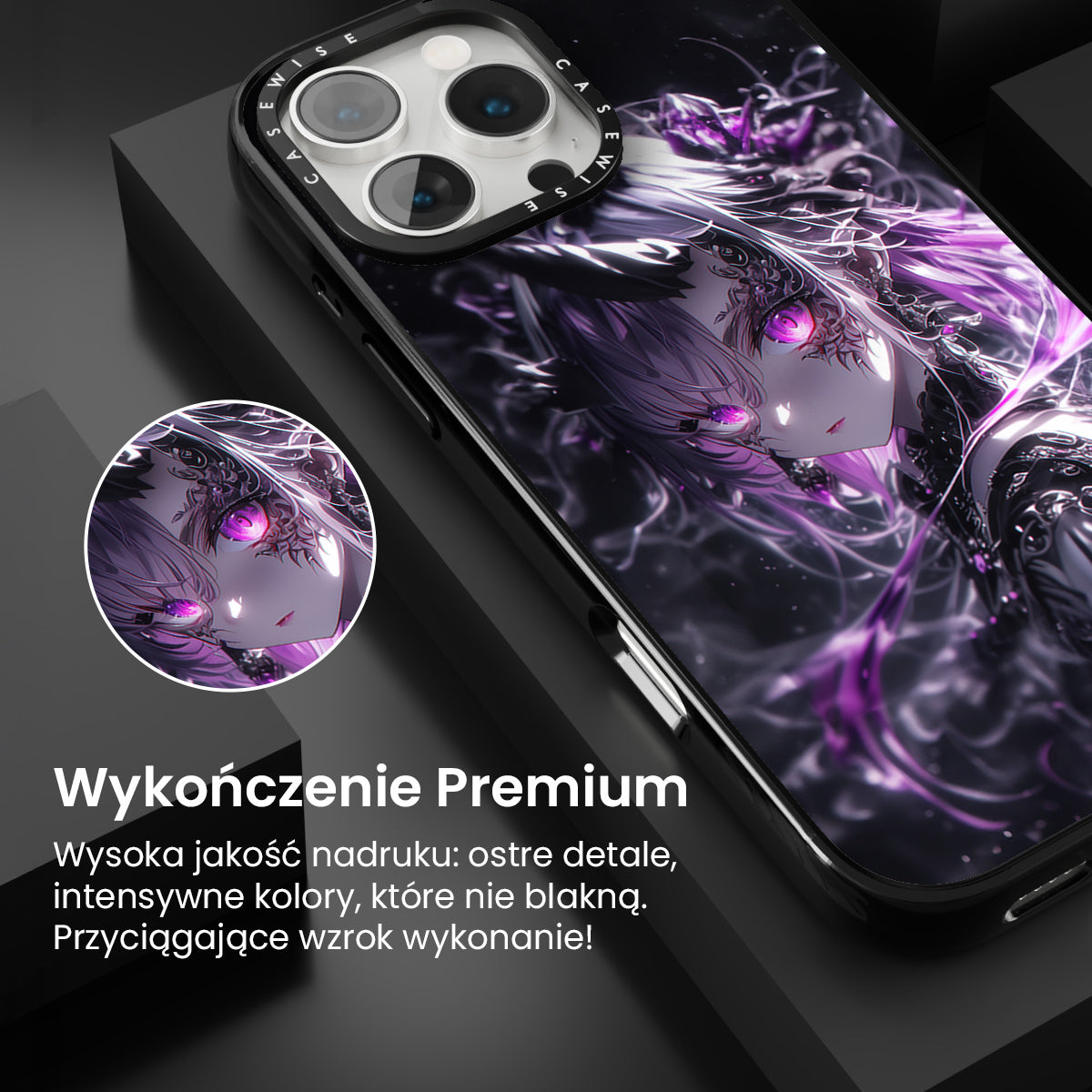 CASEWISE CASEWISE

Wykończenie Premium

Wysoka jakość nadruku: ostre detale, intensywne kolory, które nie blakną. Przyciągające wzrok wykonanie!