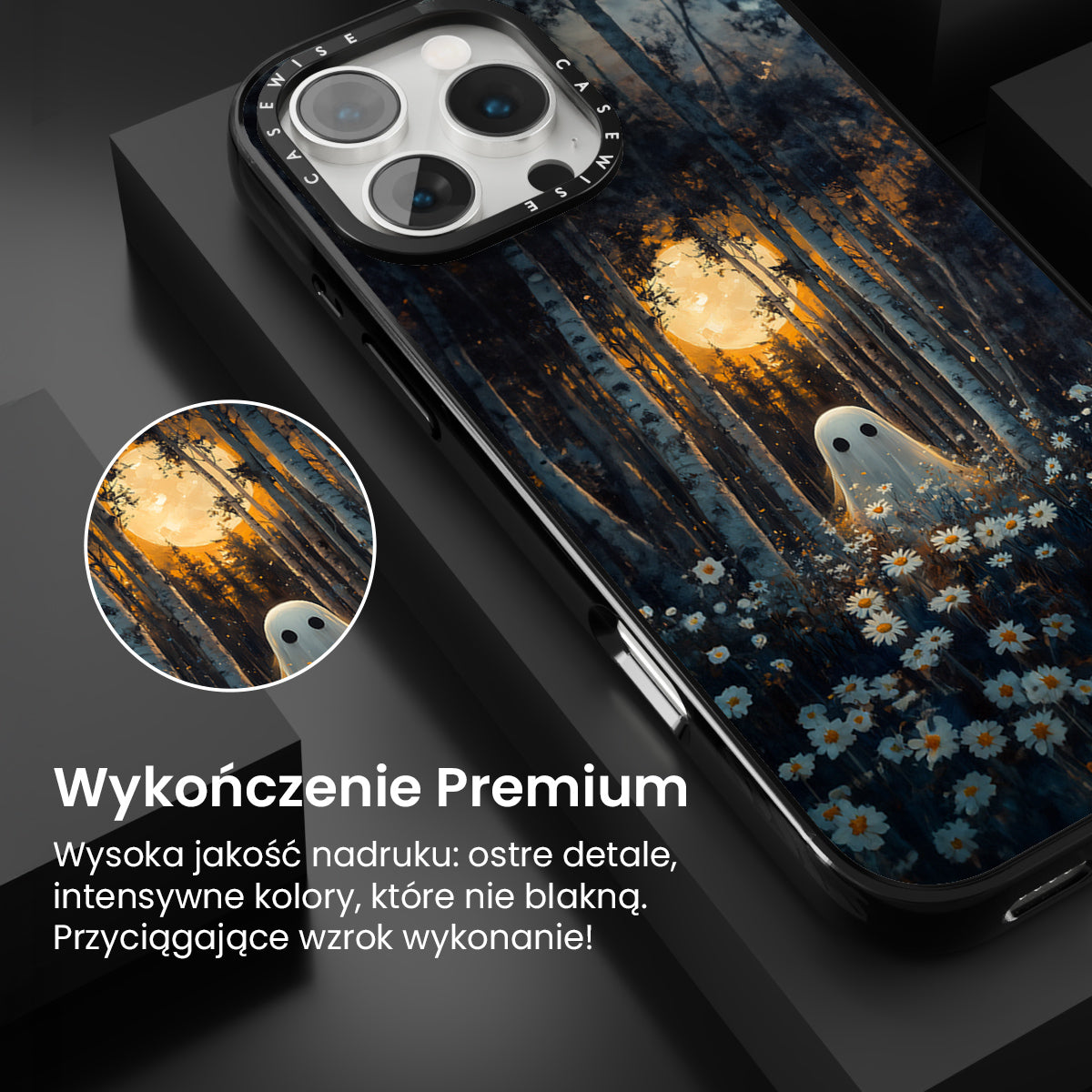 CASEWISE CASEWISE

Wykończenie Premium

Wysoka jakość nadruku: ostre detale, intensywne kolory, które nie blakną. Przyciągające wzrok wykonanie!