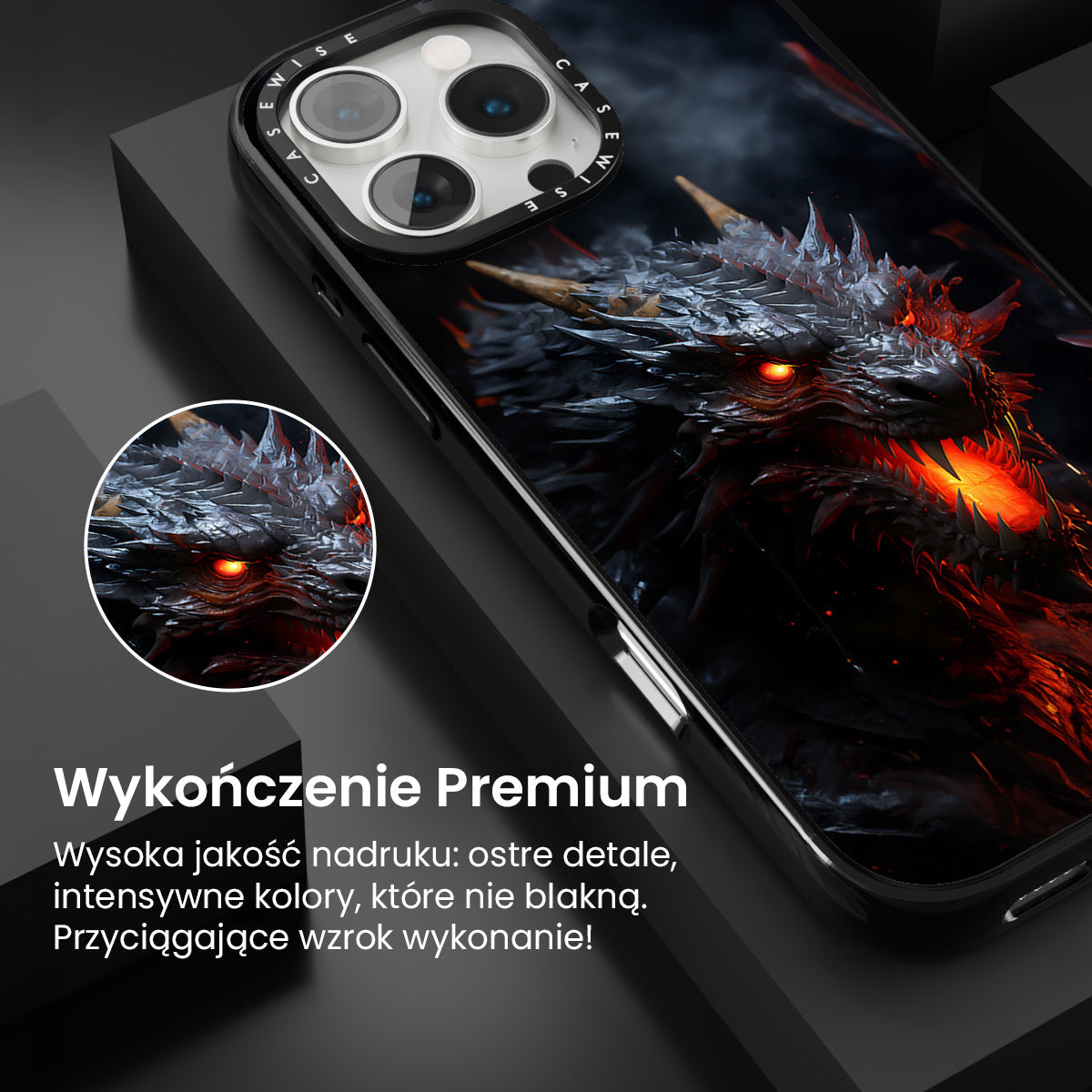 CASEWISE CASEWISE

Wykończenie Premium

Wysoka jakość nadruku: ostre detale, intensywne kolory, które nie blakną. Przyciągające wzrok wykonanie!