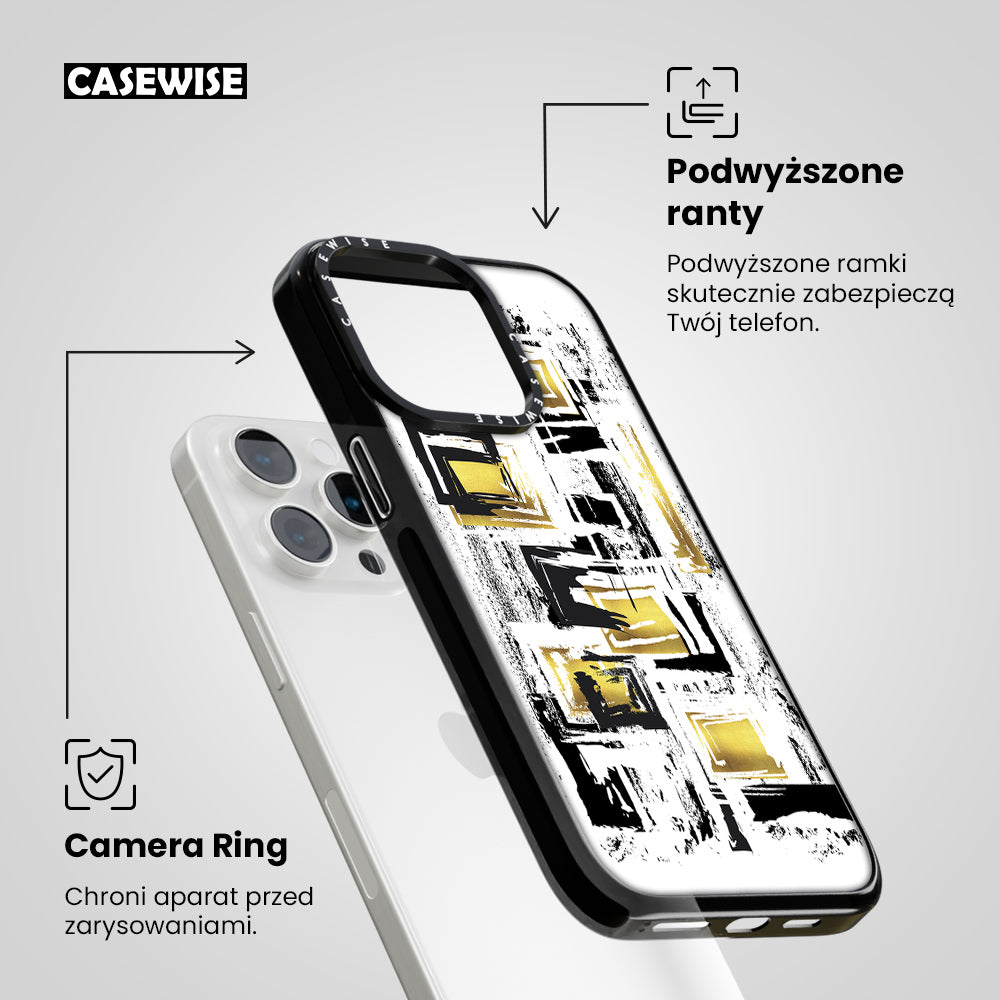 CASEWISE

Podwyższone ranty

Podwyższone ramki skutecznie zabezpieczą Twój telefon.

CASEWISE

CASEWISE

Camera Ring

Chroni aparat przed zarysowaniami.