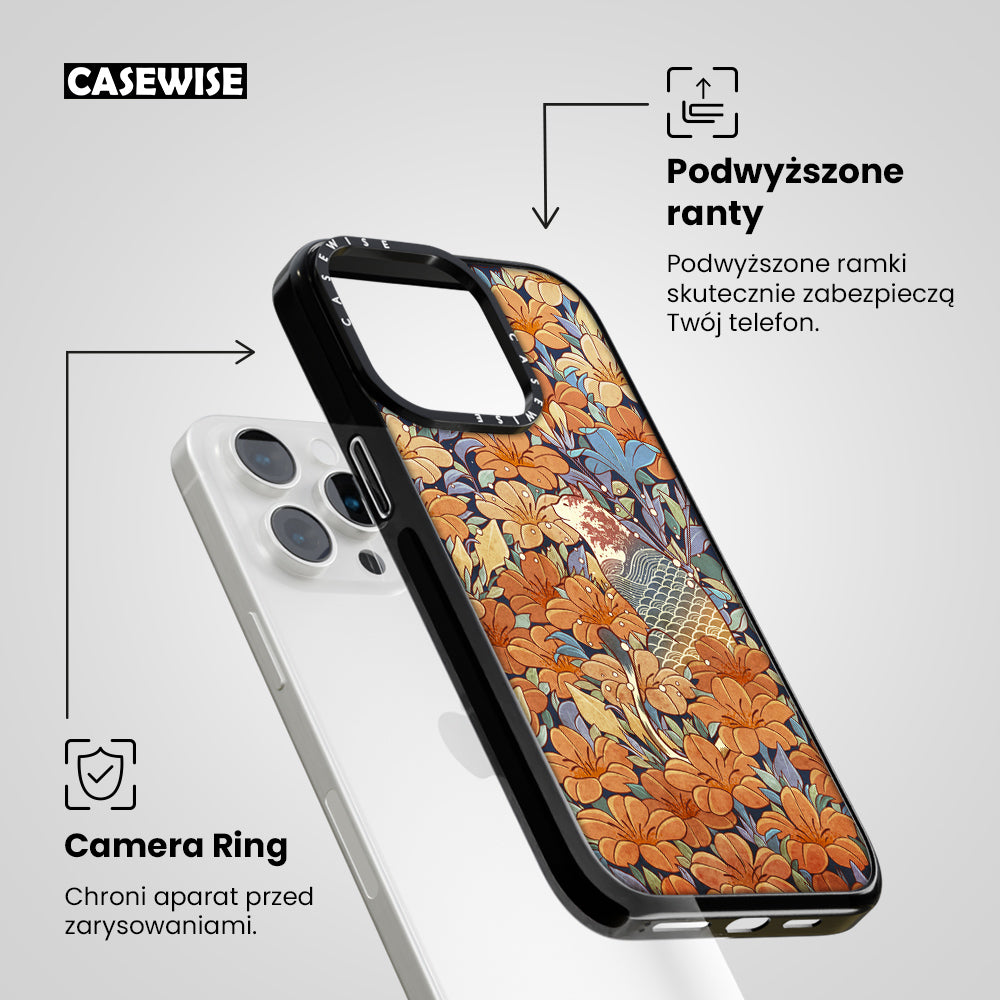 CASEWISE

Podwyższone ranty

Podwyższone ramki skutecznie zabezpieczą Twój telefon.

CASEWISE

CASEWISE

Camera Ring

Chroni aparat przed zarysowaniami.