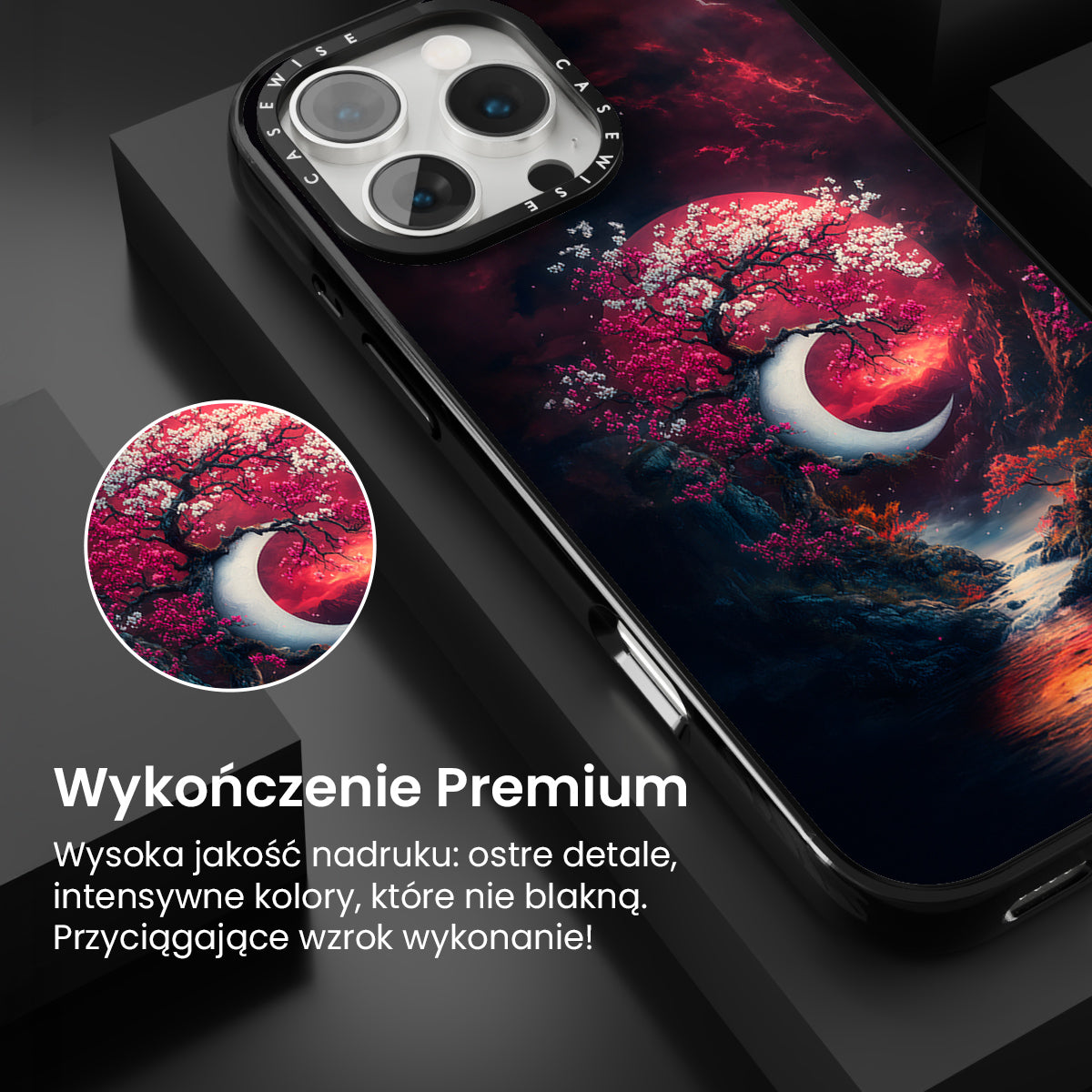 CASEWISE CASEWISE

Wykończenie Premium

Wysoka jakość nadruku: ostre detale, intensywne kolory, które nie blakną. Przyciągające wzrok wykonanie!