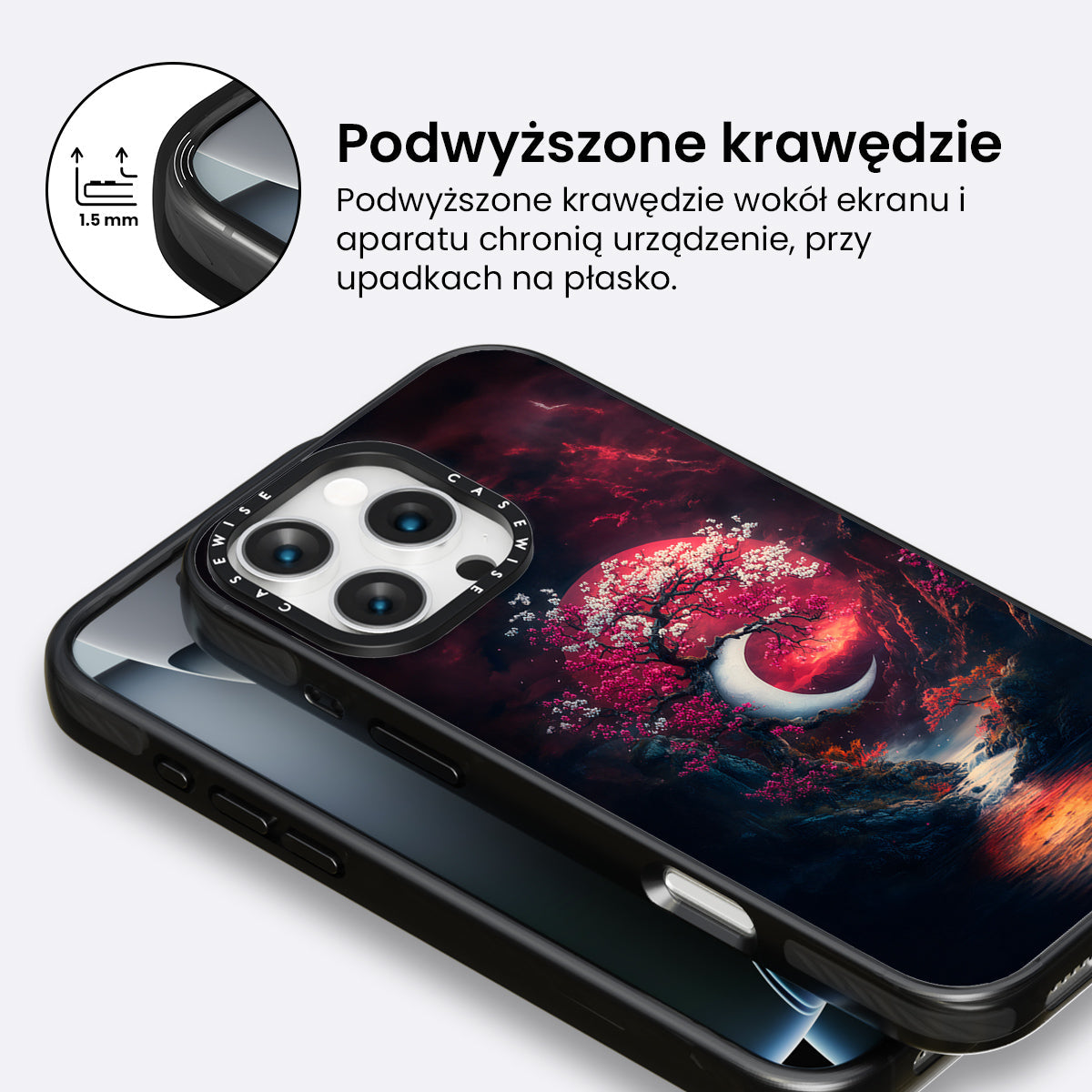 1.5 mm

Podwyższone krawędzie

Podwyższone krawędzie wokół ekranu i aparatu chronią urządzenie, przy upadkach na płasko.

CASEWISE CASEWISE