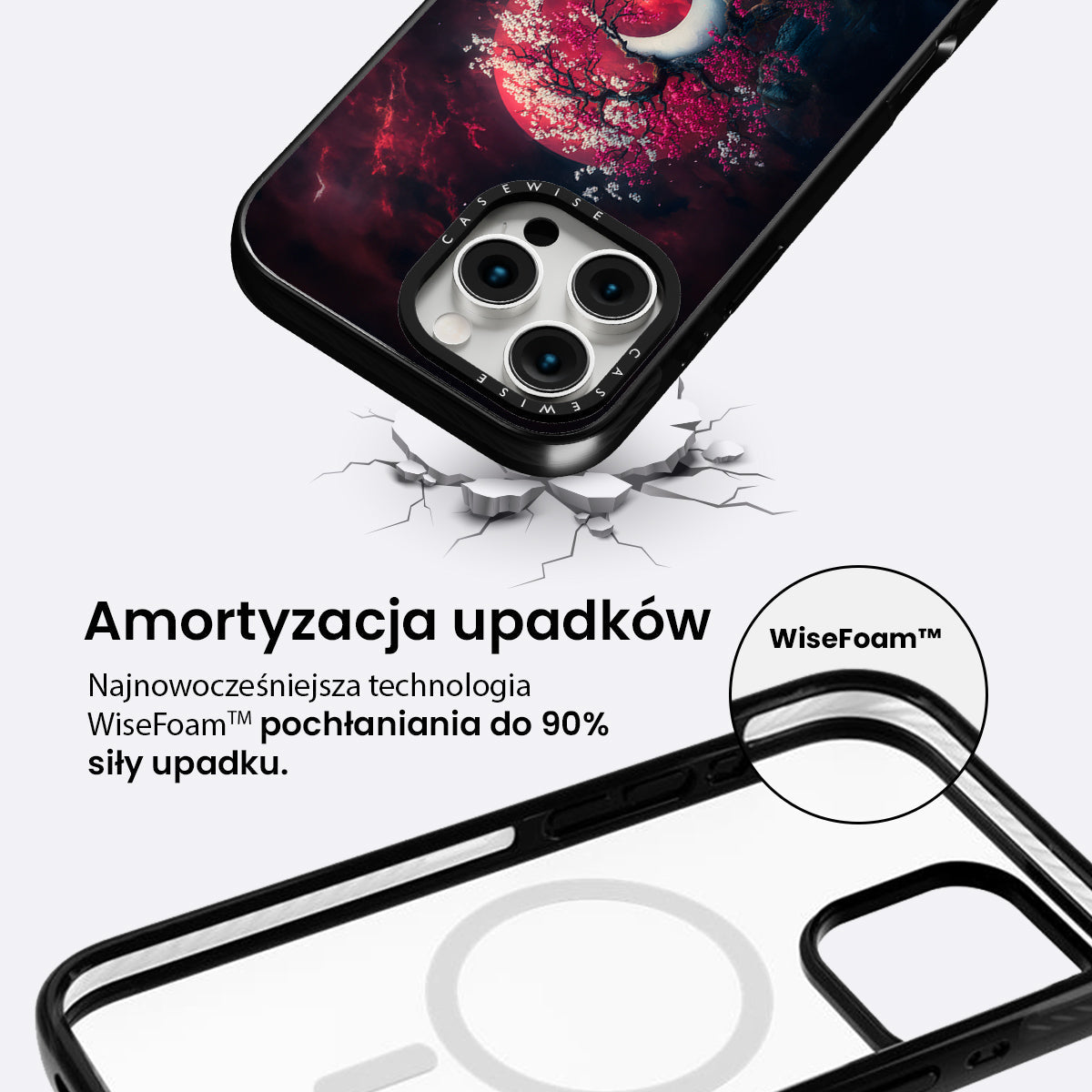 CASEWISE

CASEWISE

Amortyzacja upadków

Najnowocześniejsza technologia WiseFoam™ pochłaniania do 90% siły upadku.

WiseFoam™