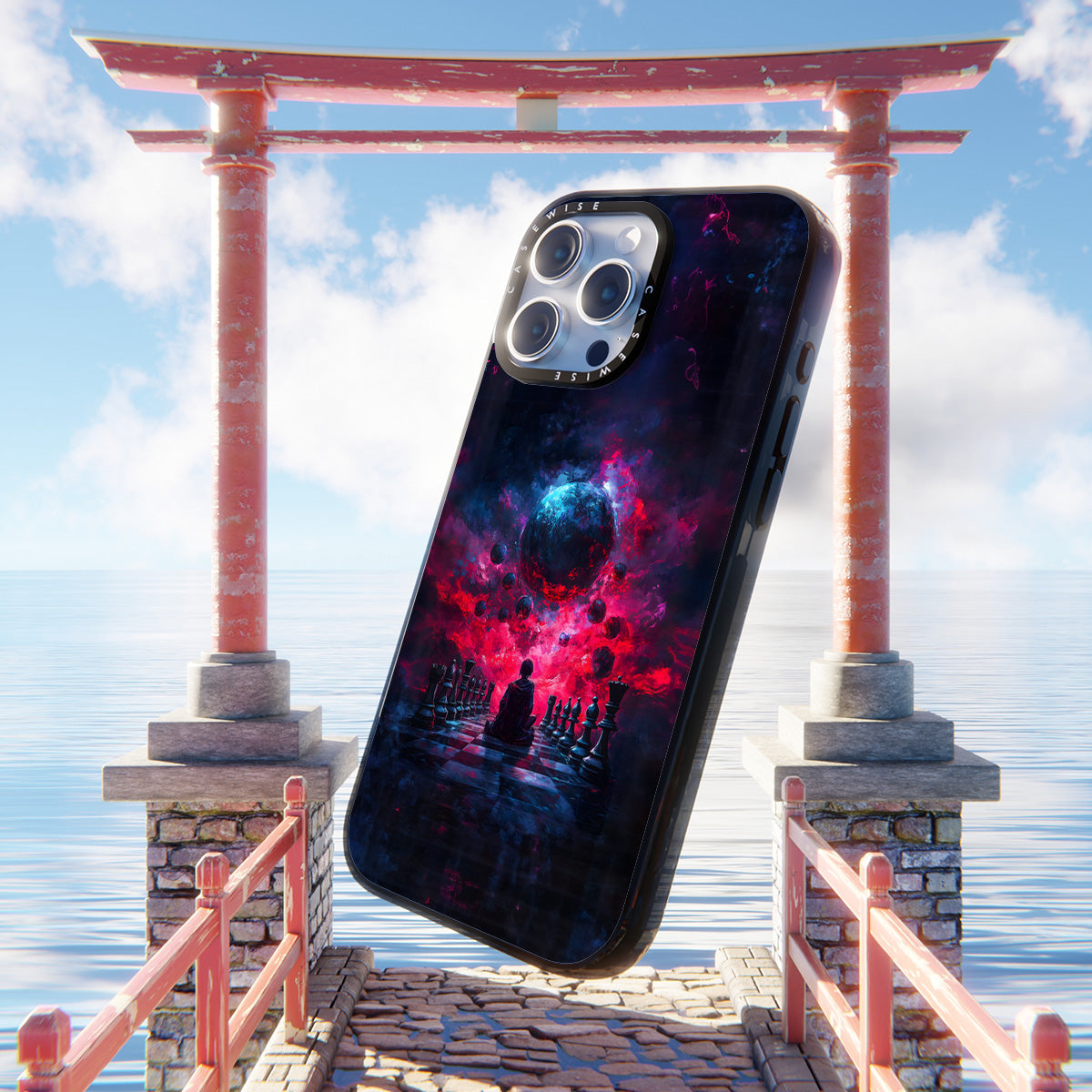 CASEWISE CASEWISE