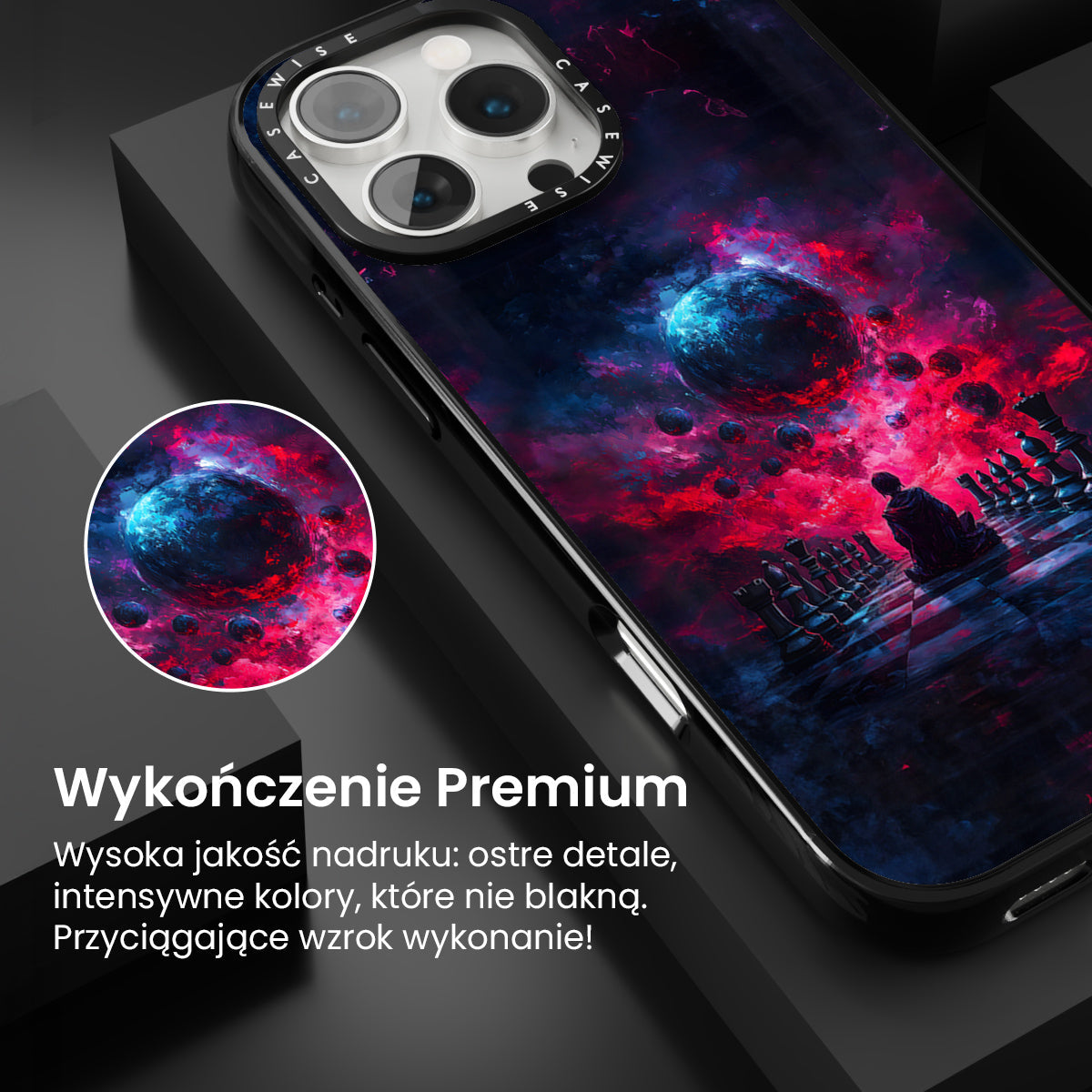 CASEWISE CASEWISE

Wykończenie Premium

Wysoka jakość nadruku: ostre detale, intensywne kolory, które nie blakną. Przyciągające wzrok wykonanie!