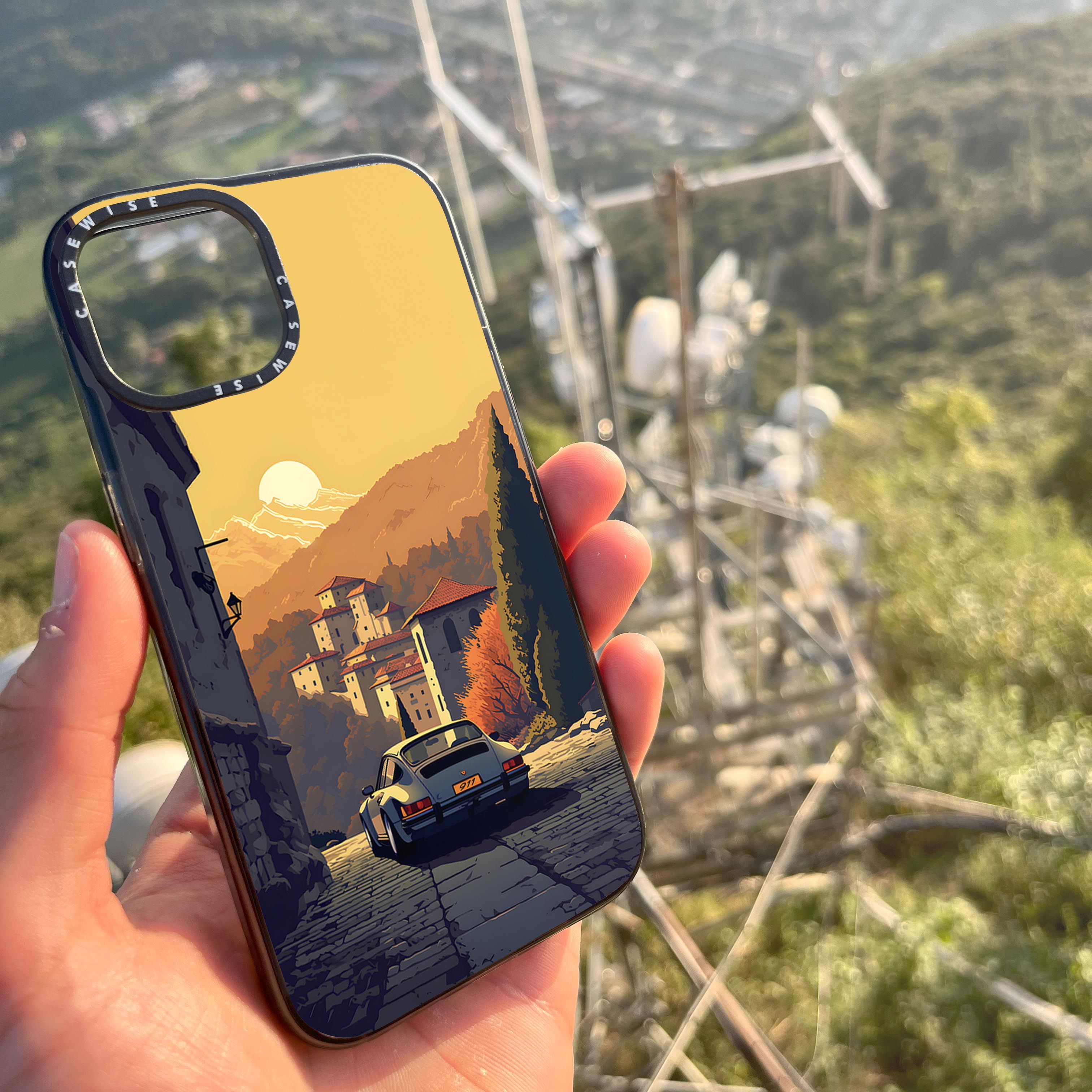 CASEWISE
CASEWISE
911