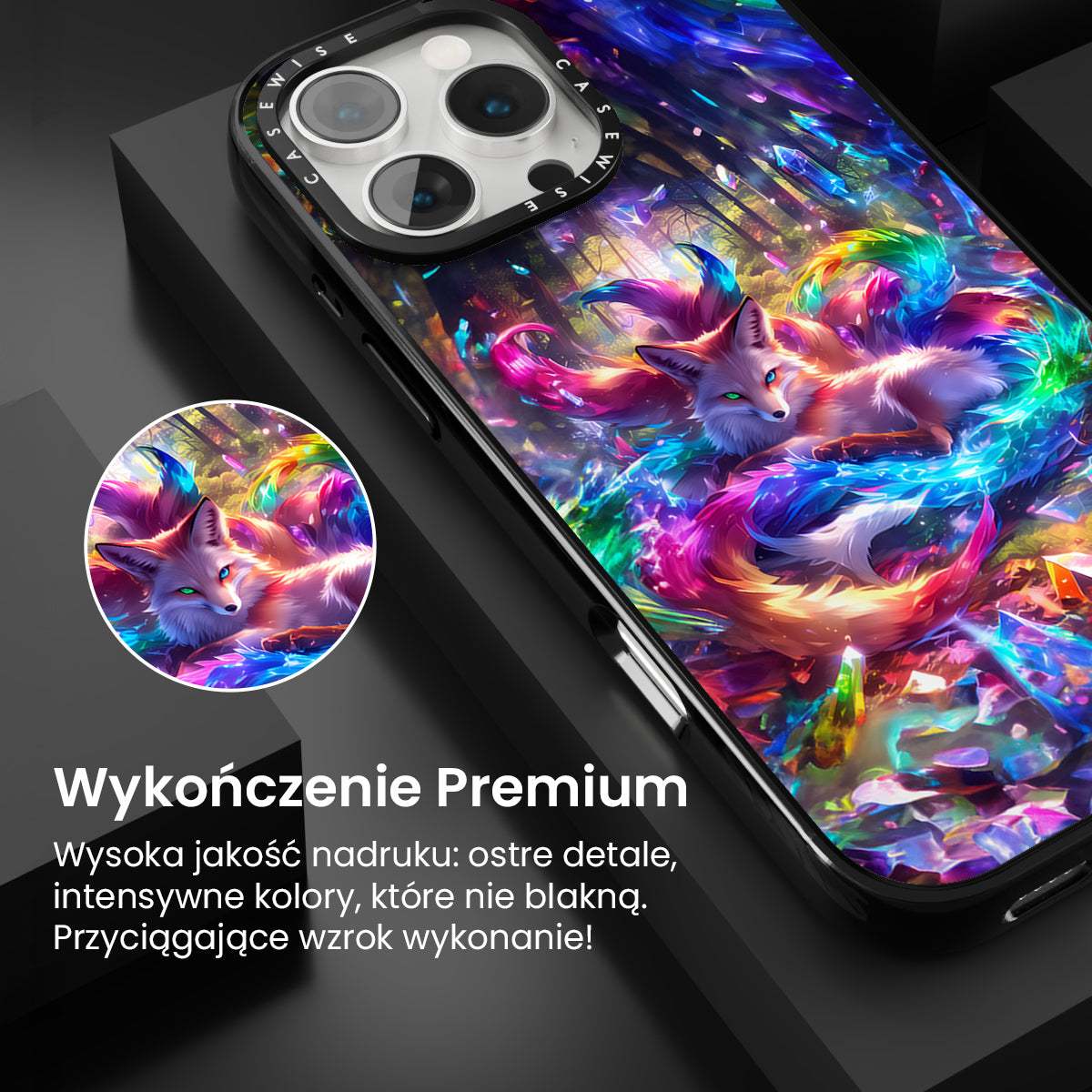 CASEWISE CASEWISE

Wykończenie Premium

Wysoka jakość nadruku: ostre detale, intensywne kolory, które nie blakną. Przyciągające wzrok wykonanie!