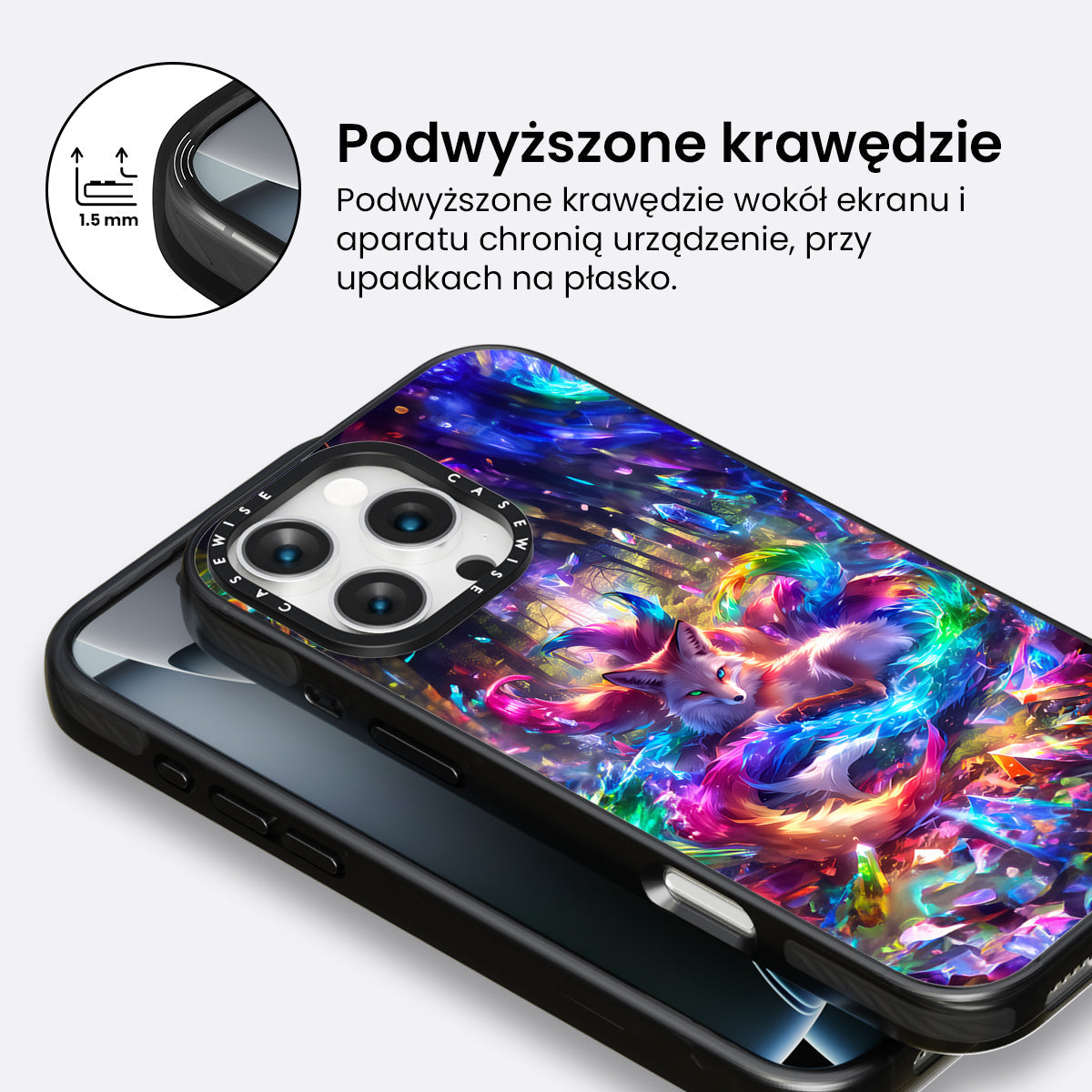 1.5 mm

Podwyższone krawędzie

Podwyższone krawędzie wokół ekranu i aparatu chronią urządzenie, przy upadkach na płasko.

CASEWISE CASEWISE