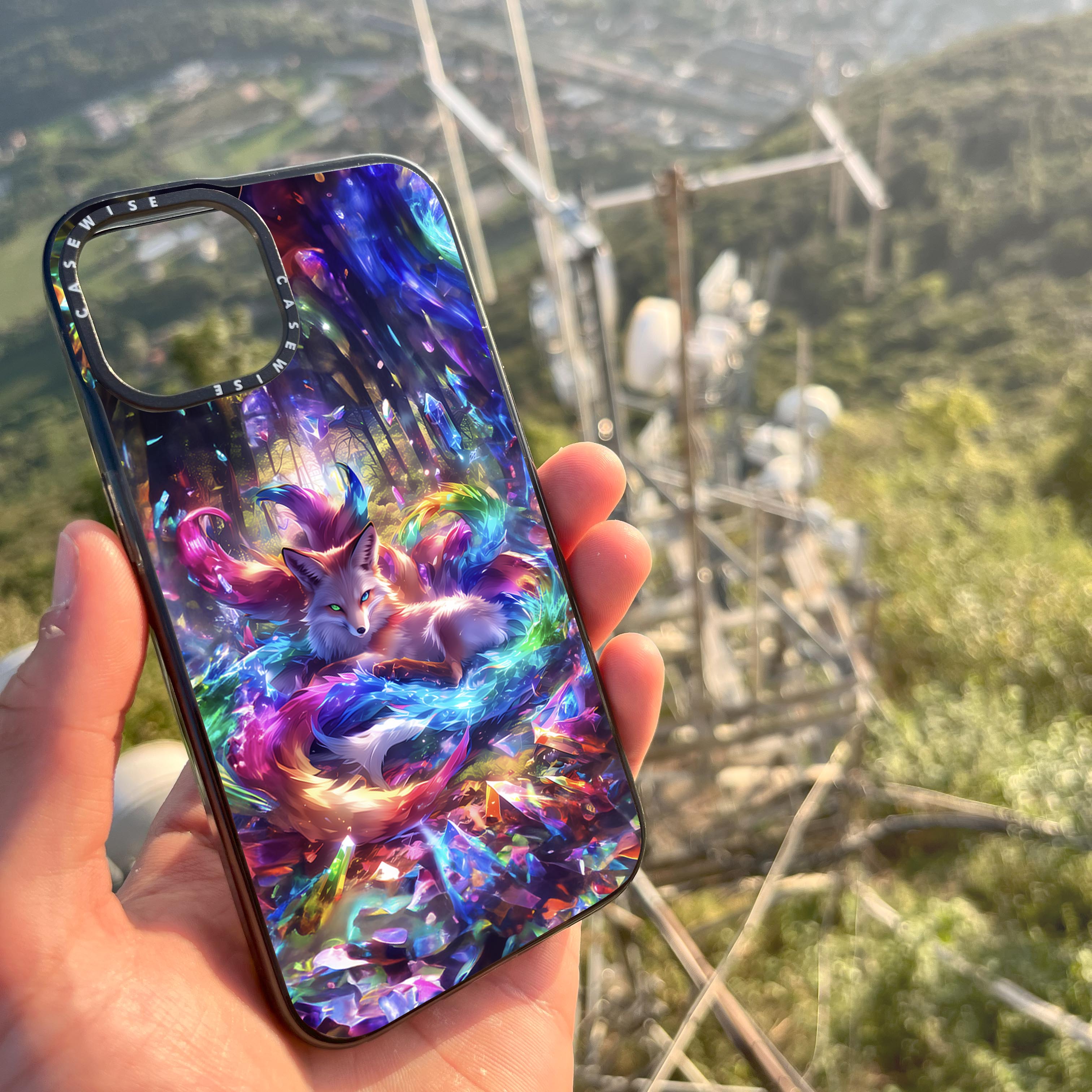 CASEWISE
CASEWISE