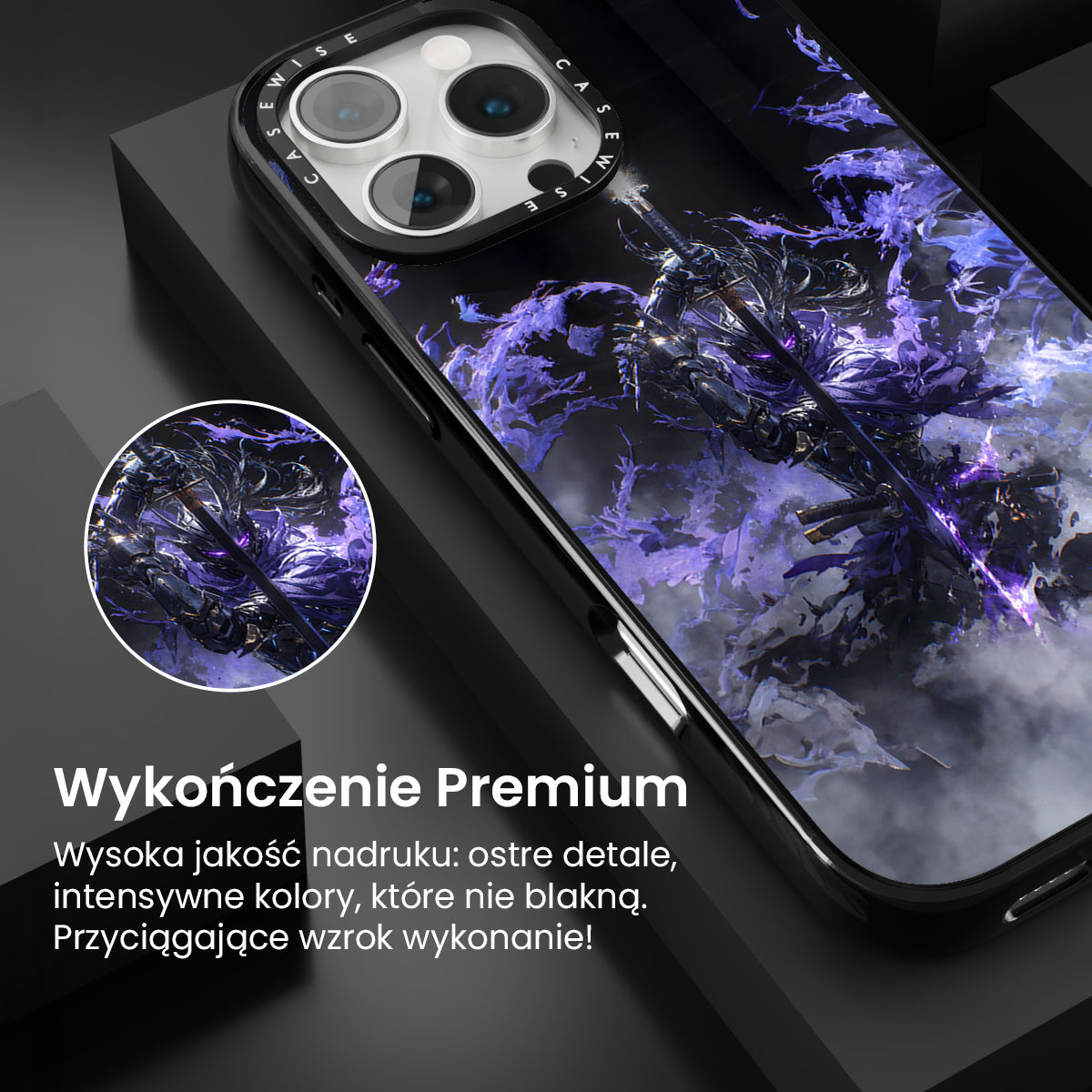 CASEWISE
CASEWISE

Wykończenie Premium

Wysoka jakość nadruku: ostre detale, intensywne kolory, które nie blakną. Przyciągające wzrok wykonanie!