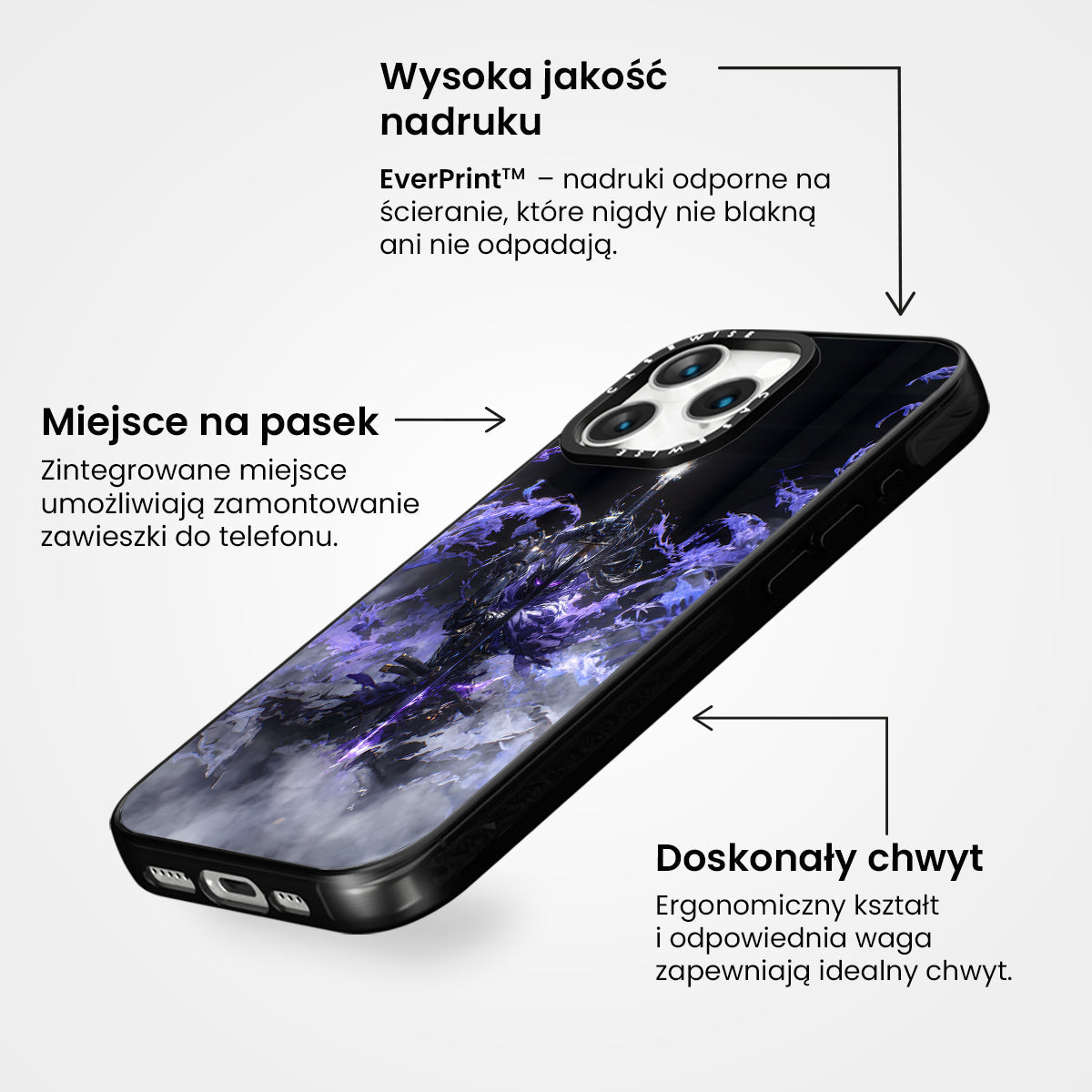 Wysoka jakość nadruku

EverPrint™ – nadruki odporne na ścieranie, które nigdy nie blakną ani nie odpadają.

Miejsce na pasek

Zintegrowane miejsce umożliwiają zamontowanie zawieszki do telefonu.

CASEWISE CASEWISE

Doskonały chwyt

Ergonomiczny kształt i odpowiednia waga zapewniają idealny chwyt.