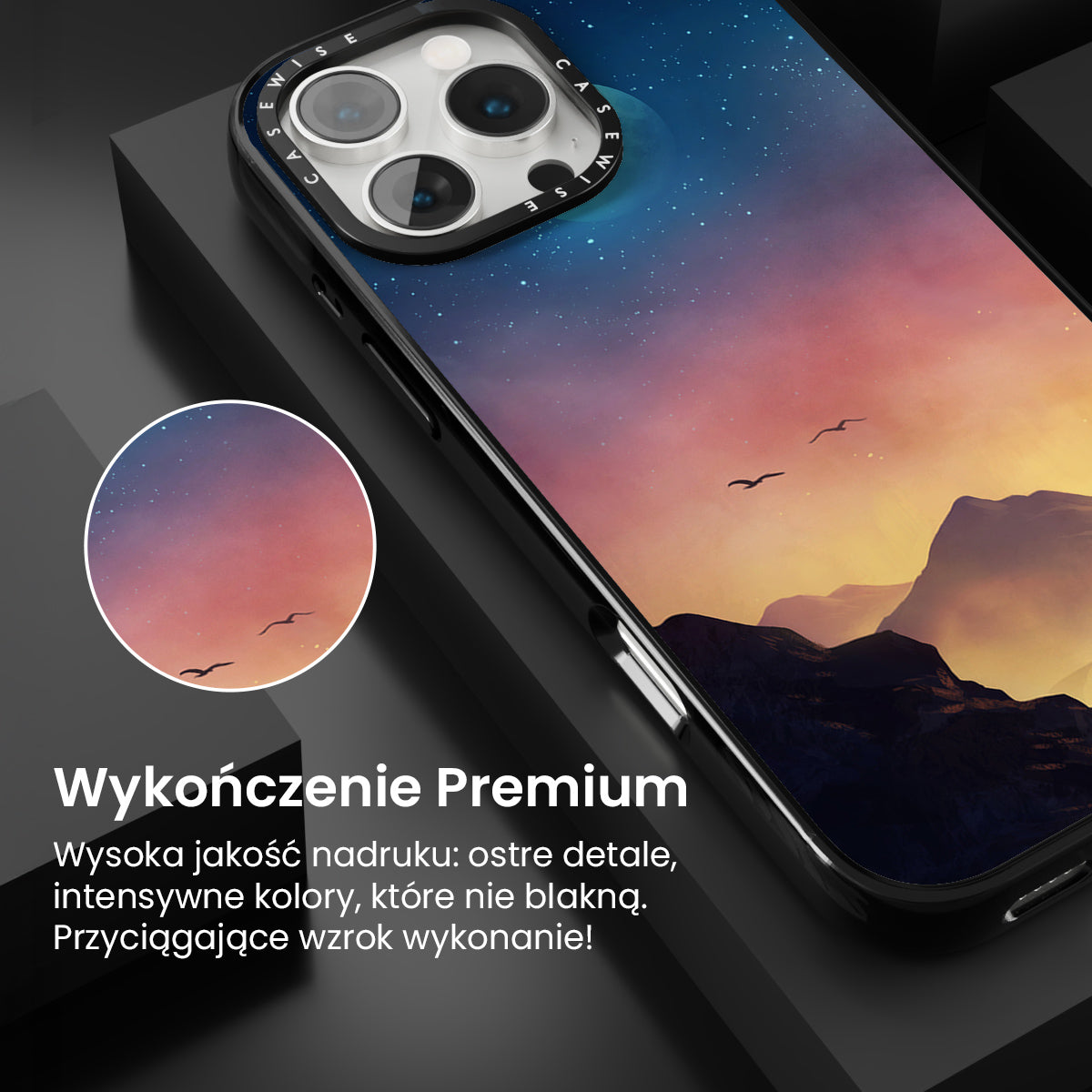 CASEWISE CASEWISE

Wykończenie Premium

Wysoka jakość nadruku: ostre detale, intensywne kolory, które nie blakną. Przyciągające wzrok wykonanie!