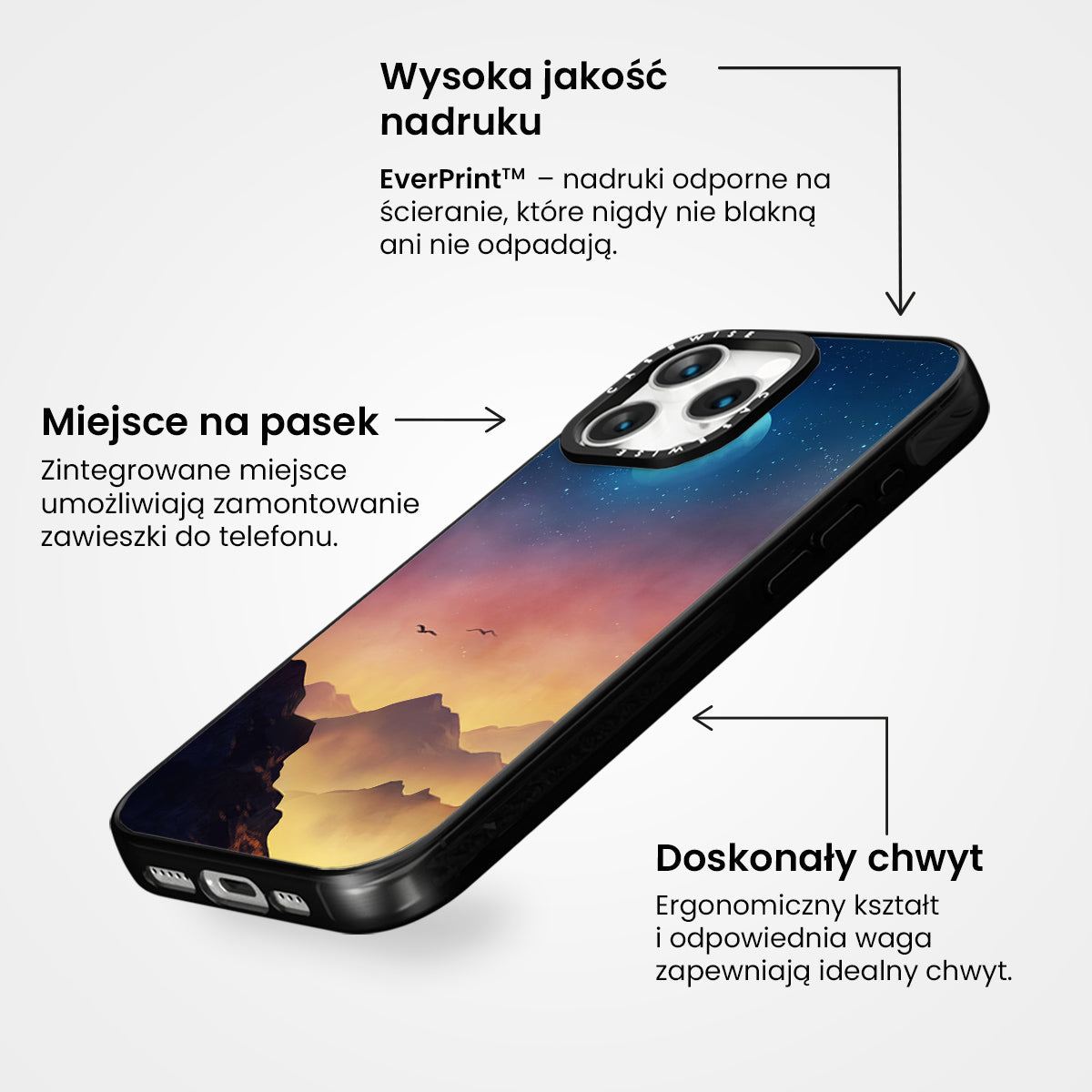 Wysoka jakość nadruku

EverPrint™ – nadruki odporne na ścieranie, które nigdy nie blakną ani nie odpadają.

Miejsce na pasek

Zintegrowane miejsce umożliwiają zamontowanie zawieszki do telefonu.

CASEWISE

CASEWISE

Doskonały chwyt

Ergonomiczny kształt i odpowiednia waga zapewniają idealny chwyt.