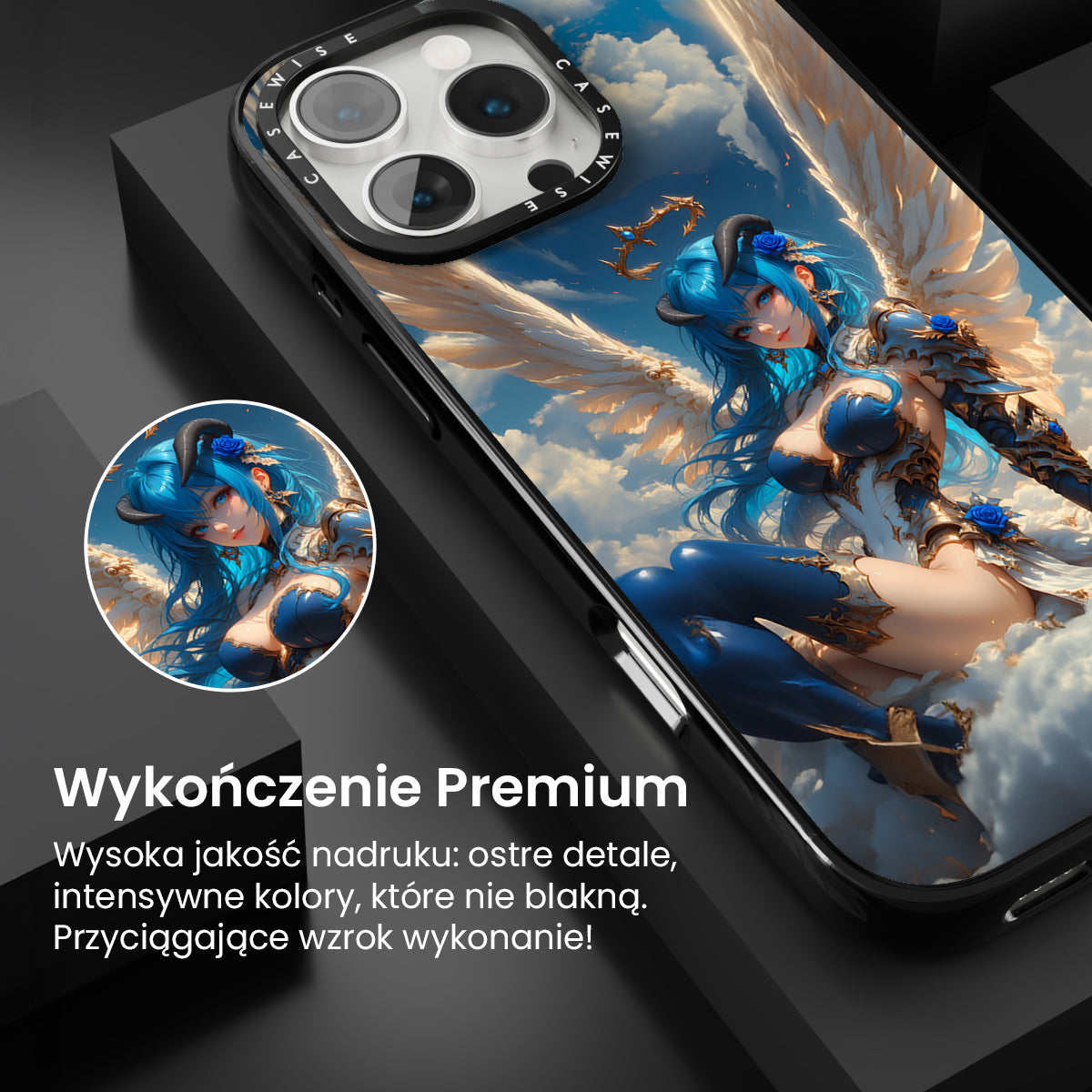 CASEWISE CASEWISE

Wykończenie Premium

Wysoka jakość nadruku: ostre detale, intensywne kolory, które nie blakną. Przyciągające wzrok wykonanie!