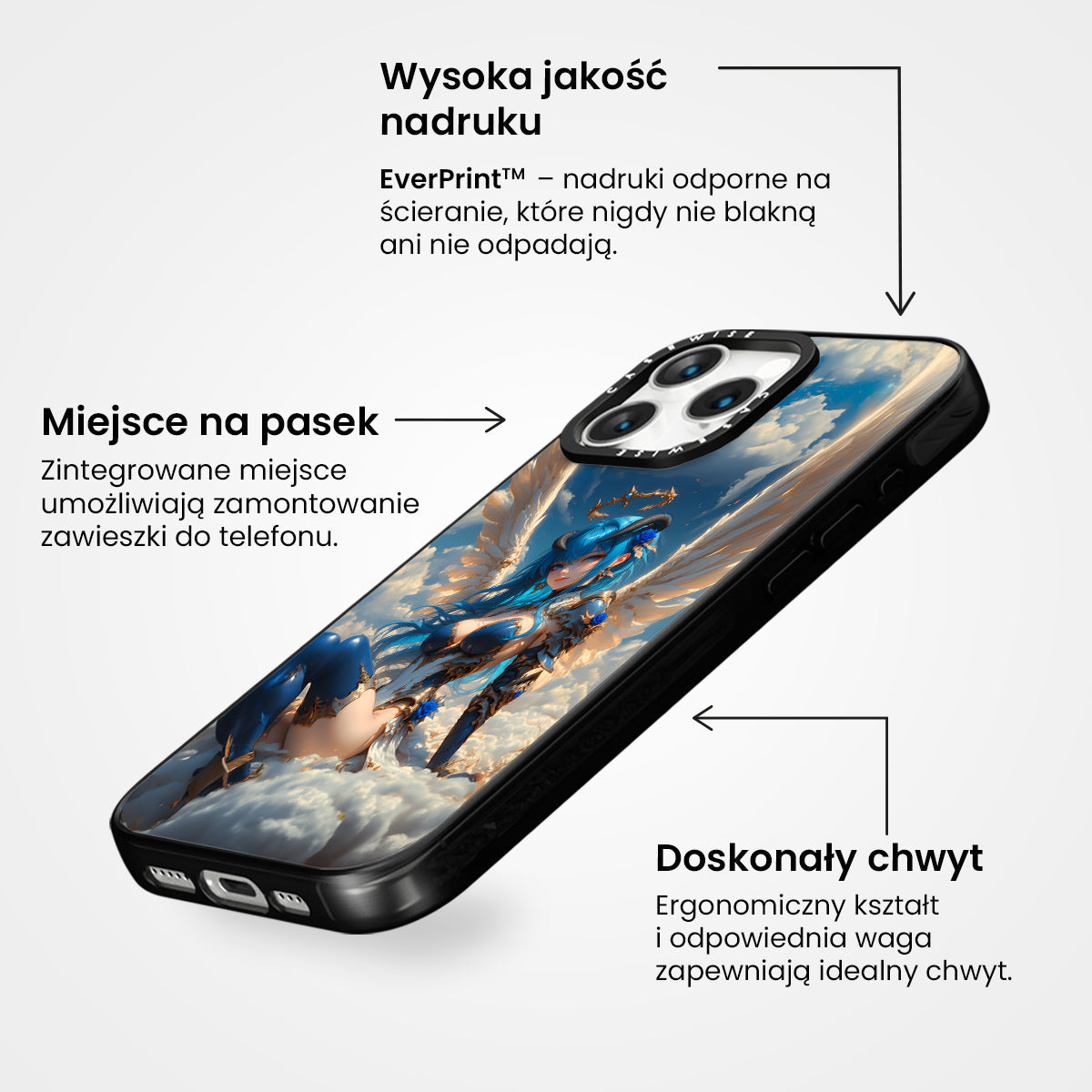 Wysoka jakość nadruku

EverPrint™ – nadruki odporne na ścieranie, które nigdy nie blakną ani nie odpadają.

Miejsce na pasek

Zintegrowane miejsce umożliwiają zamontowanie zawieszki do telefonu.

CASEWISE CASEWISE

Doskonały chwyt

Ergonomiczny kształt i odpowiednia waga zapewniają idealny chwyt.