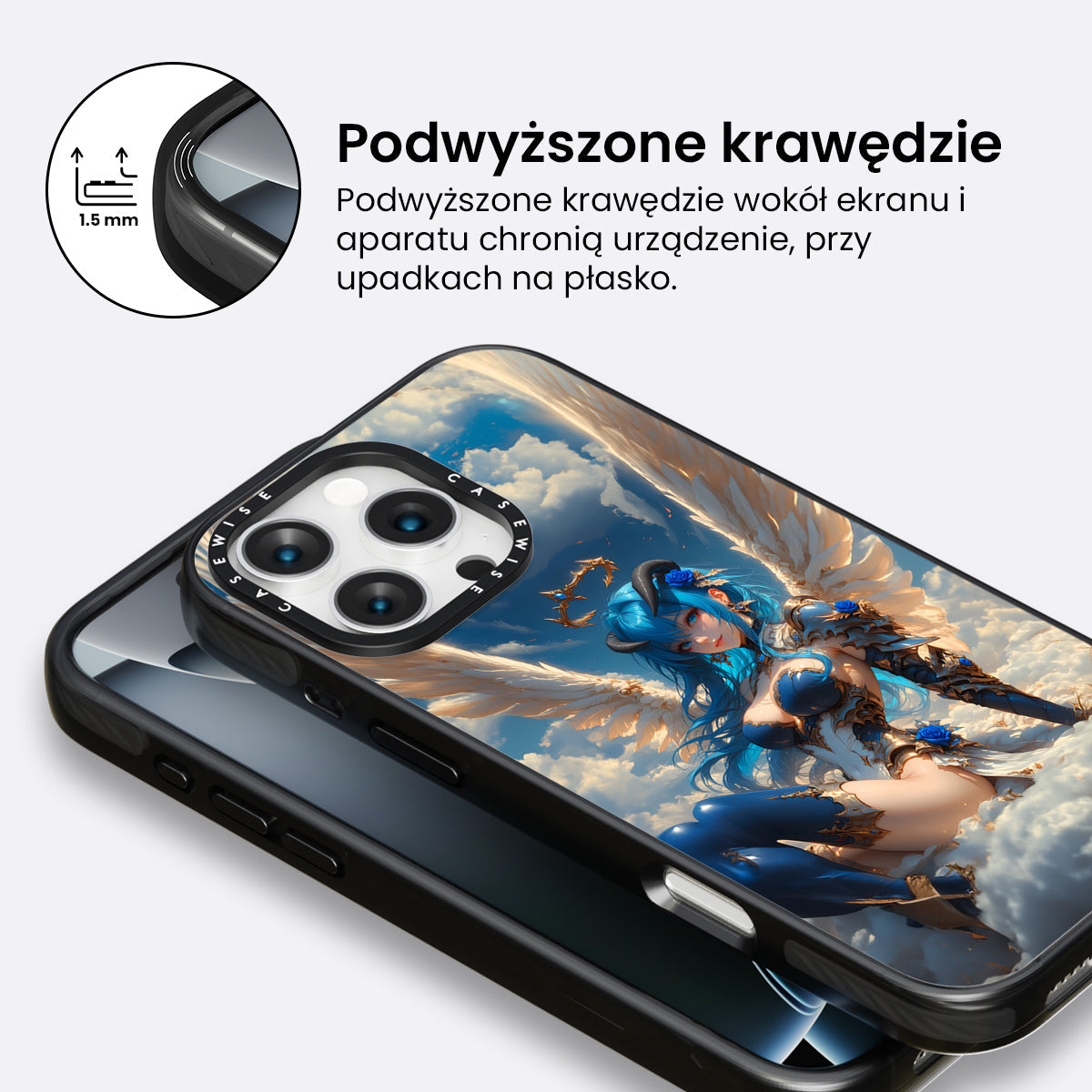 1.5 mm

Podwyższone krawędzie

Podwyższone krawędzie wokół ekranu i aparatu chronią urządzenie, przy upadkach na płasko.

CASEWISE CASEWISE