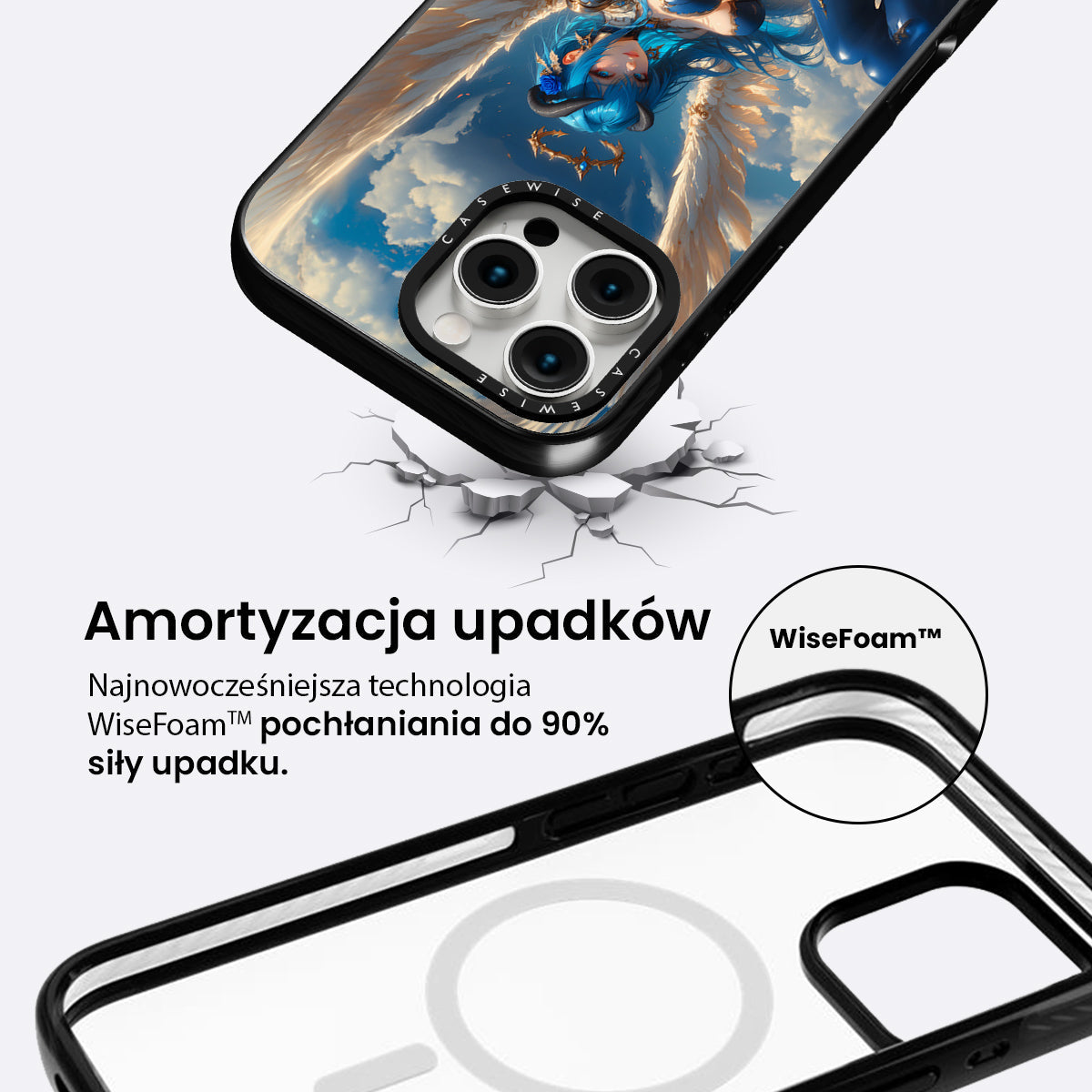 CASEWISE

CASEWISE

Amortyzacja upadków

Najnowocześniejsza technologia WiseFoam™ pochłaniania do 90% siły upadku.

WiseFoam™