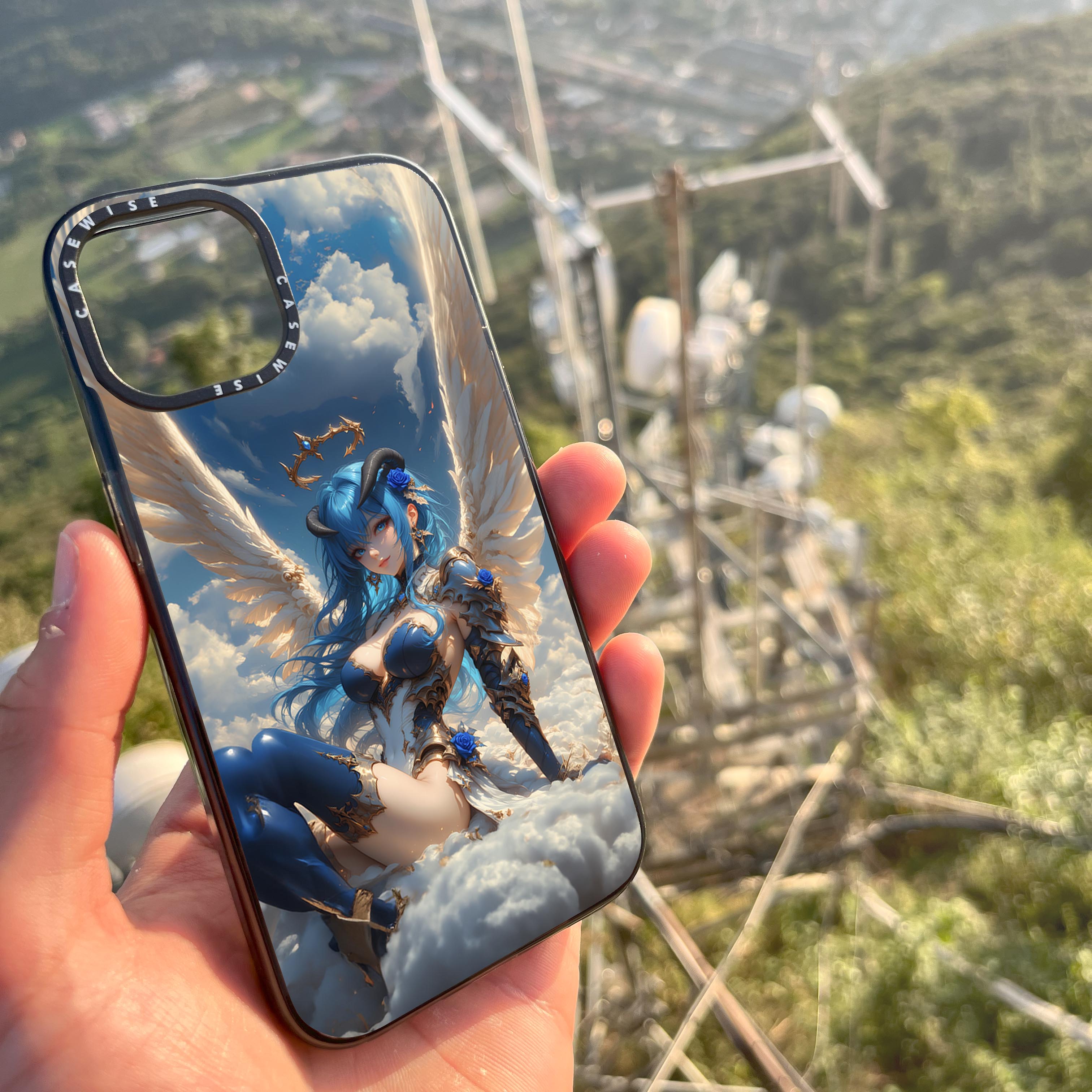 CASEWISE CASEWISE