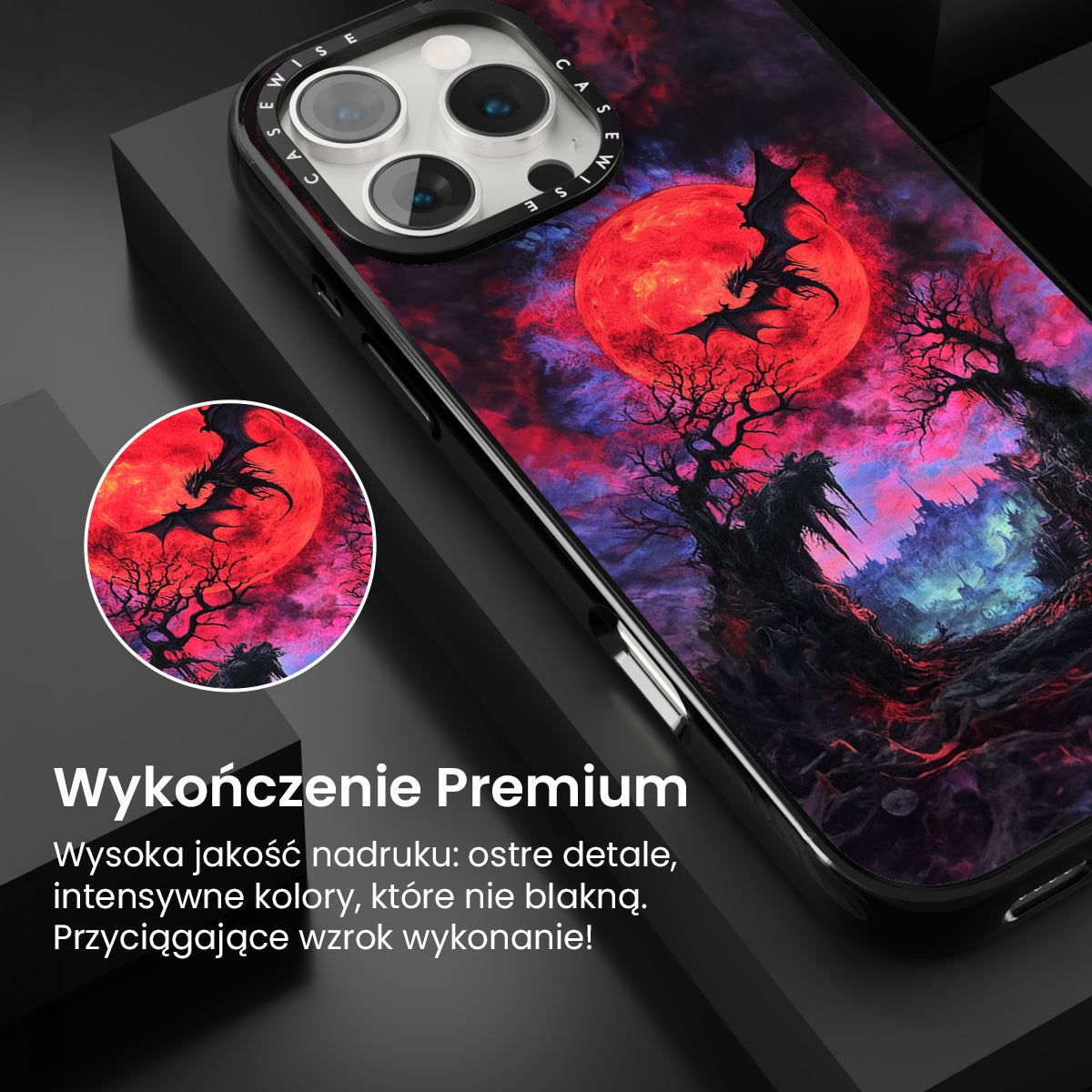 CASEWISE CASEWISE

Wykończenie Premium

Wysoka jakość nadruku: ostre detale, intensywne kolory, które nie blakną. Przyciągające wzrok wykonanie!