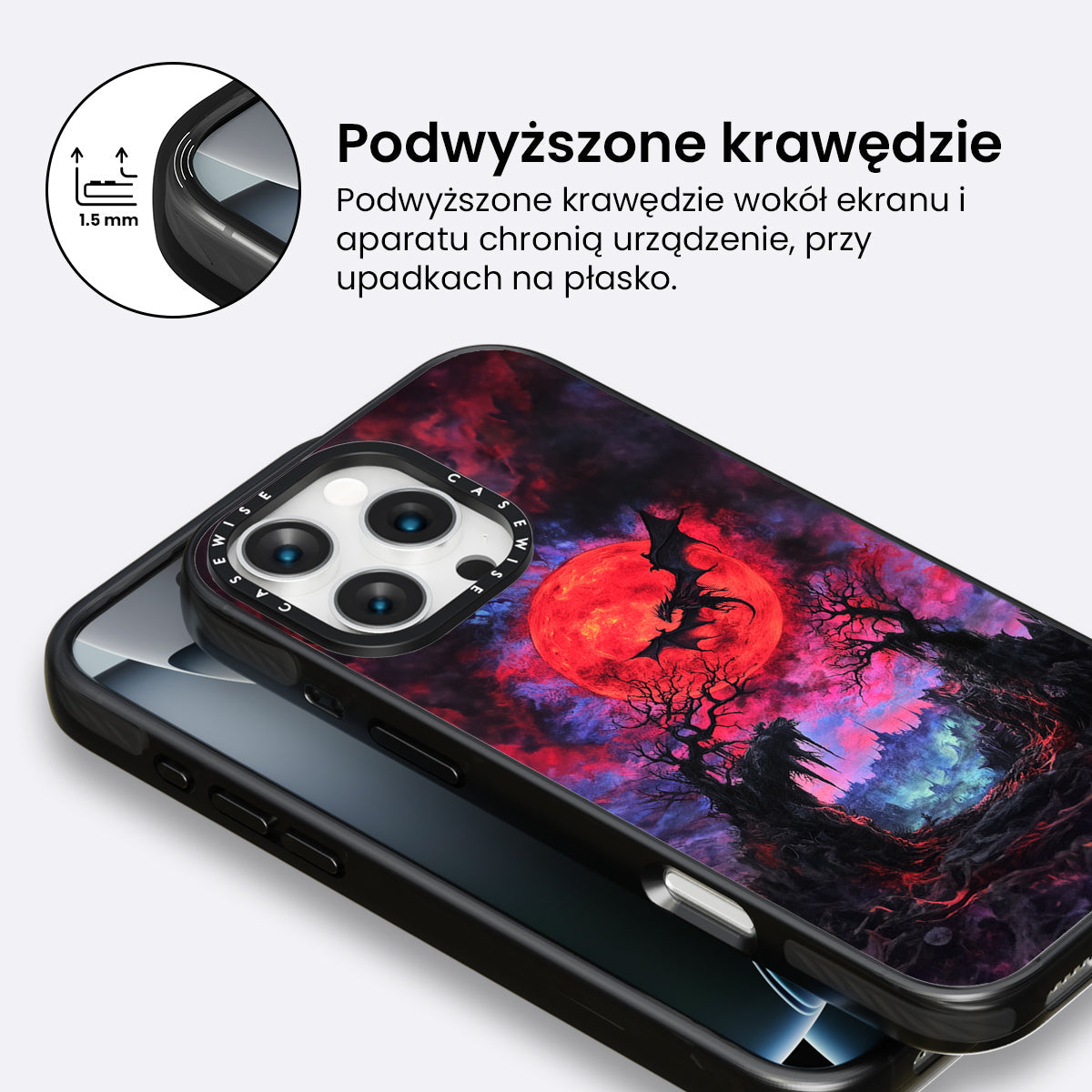 1.5 mm

Podwyższone krawędzie

Podwyższone krawędzie wokół ekranu i aparatu chronią urządzenie, przy upadkach na płasko.

CASEWISE CASEWISE