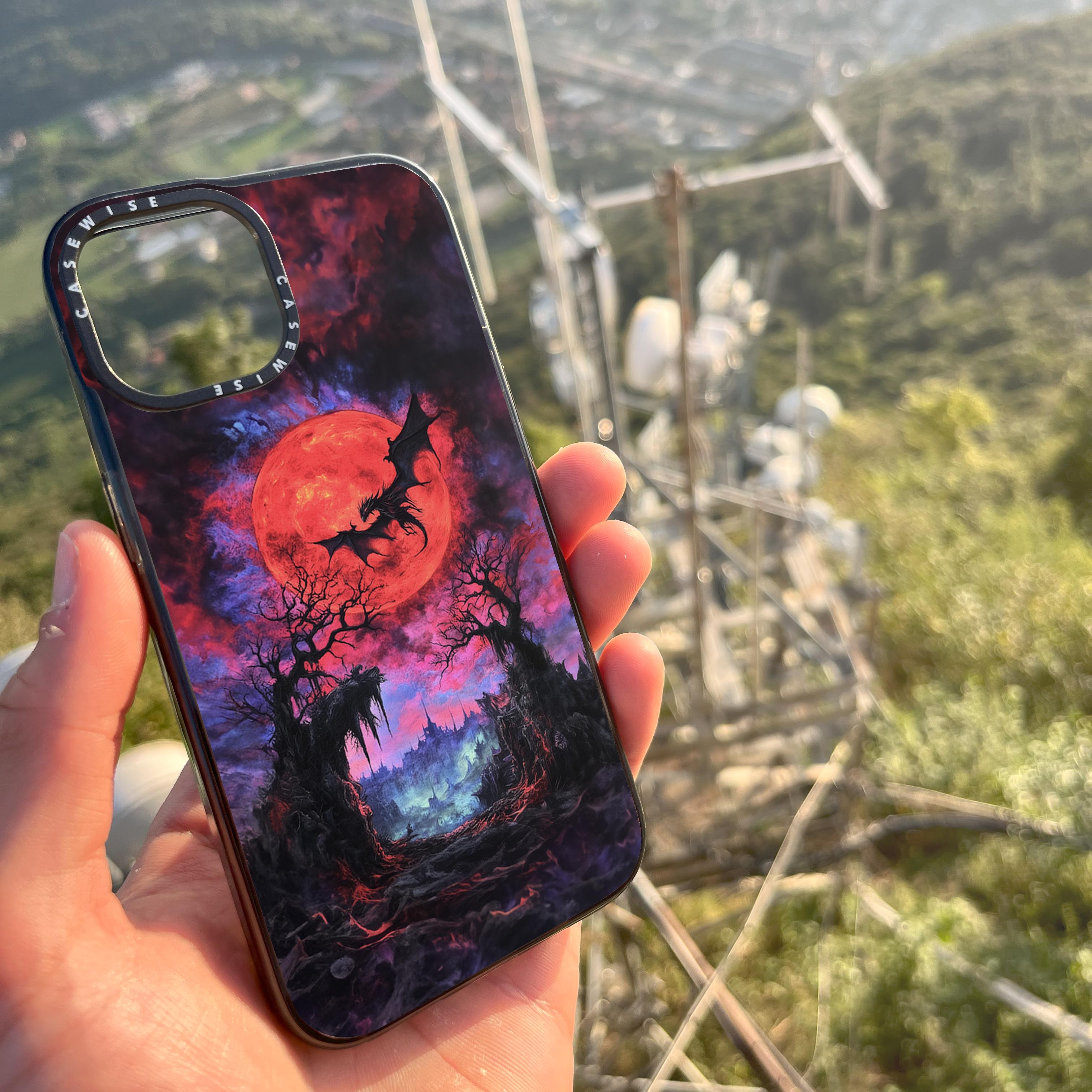 CASEWISE CASEWISE