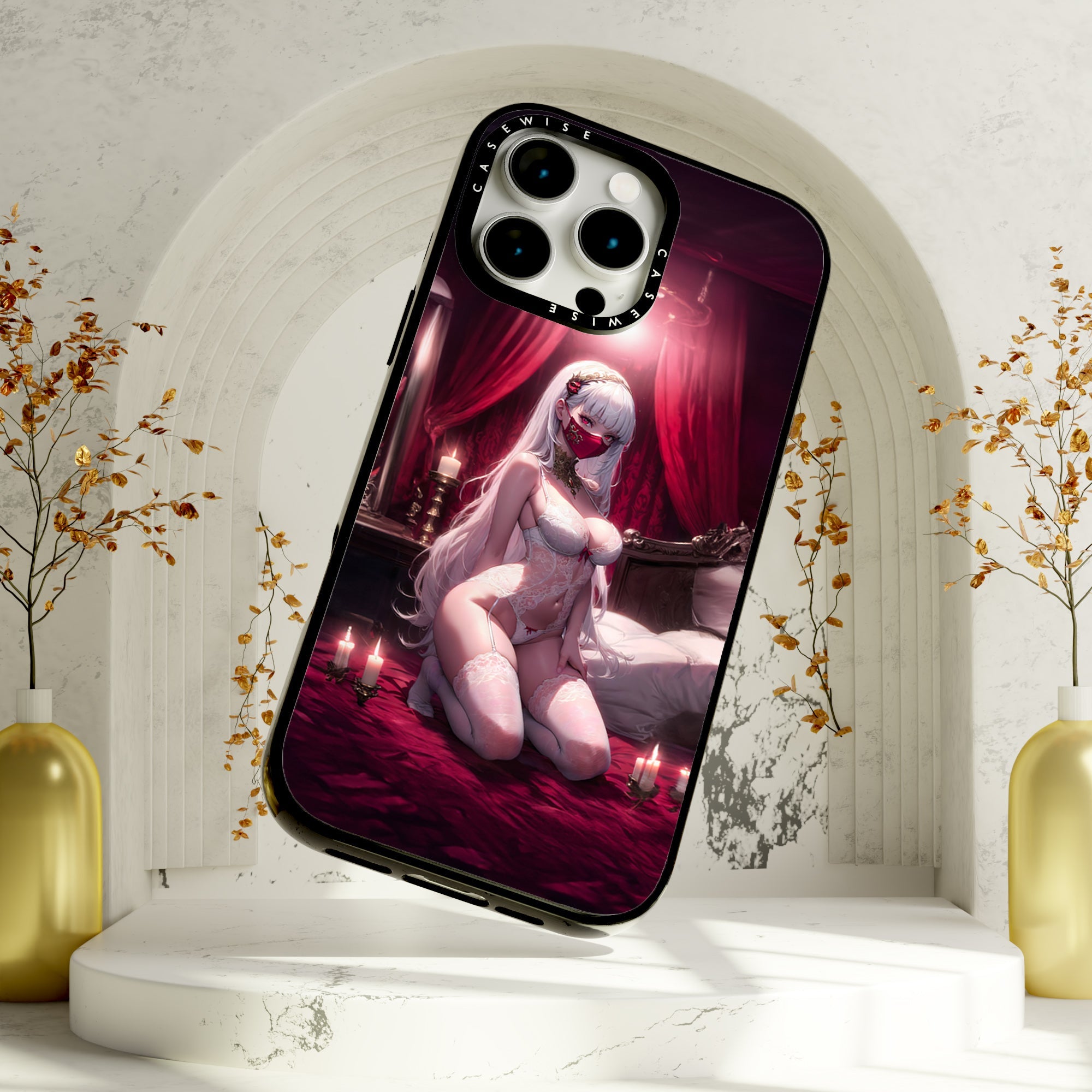 CASEWISE
CASEWISE