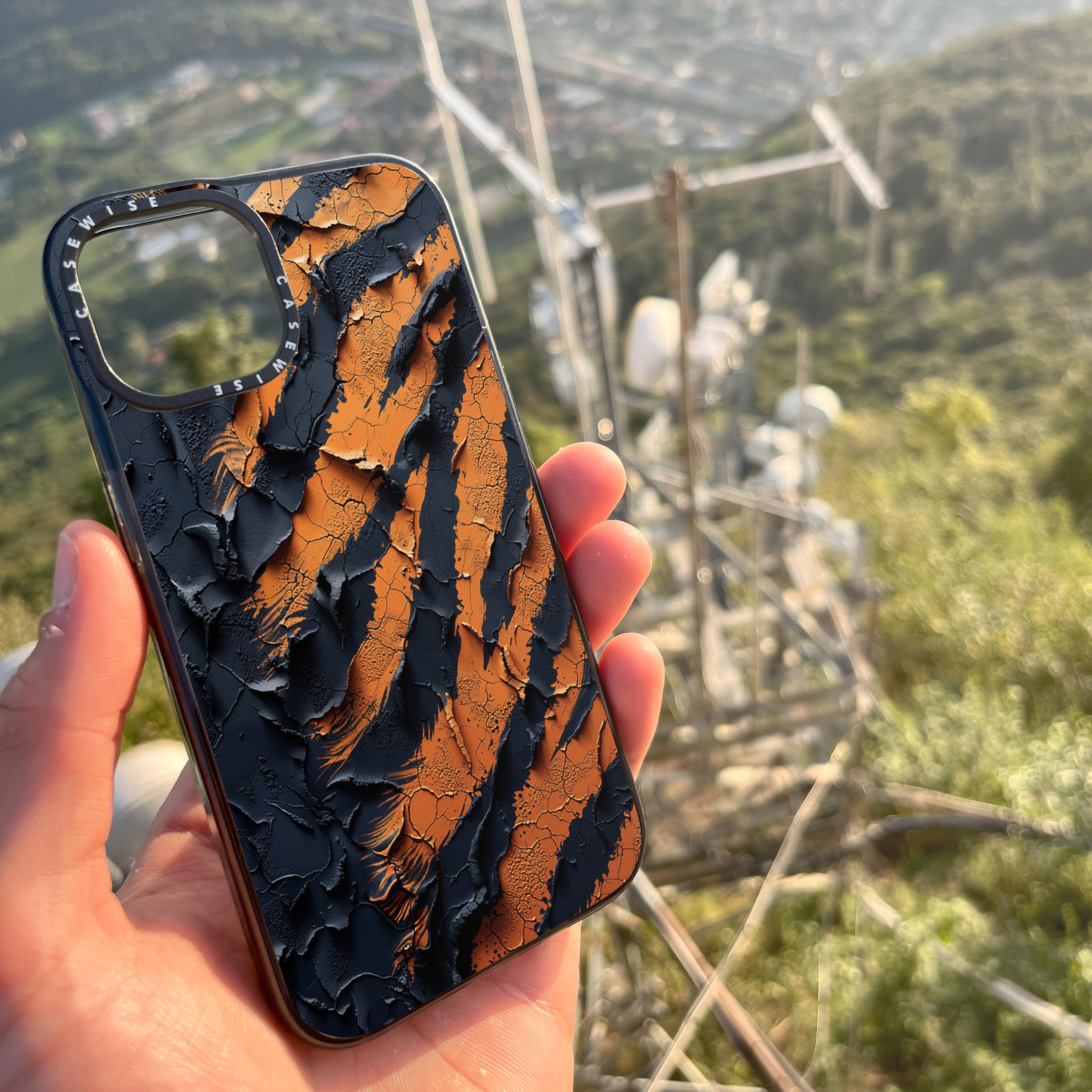 CASEWISE CASEWISE