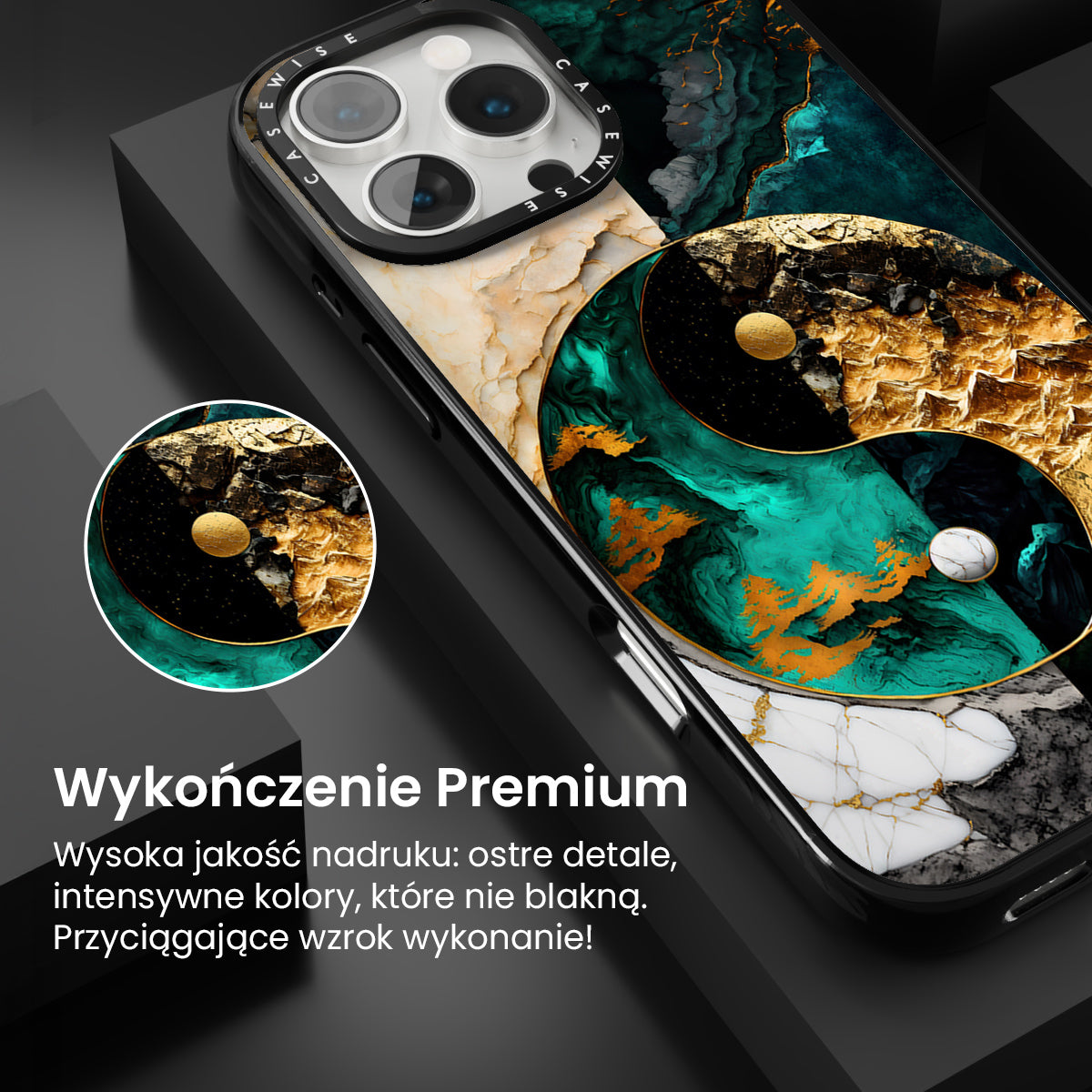 CASEWISE CASEWISE

Wykończenie Premium

Wysoka jakość nadruku: ostre detale, intensywne kolory, które nie blakną. Przyciągające wzrok wykonanie!