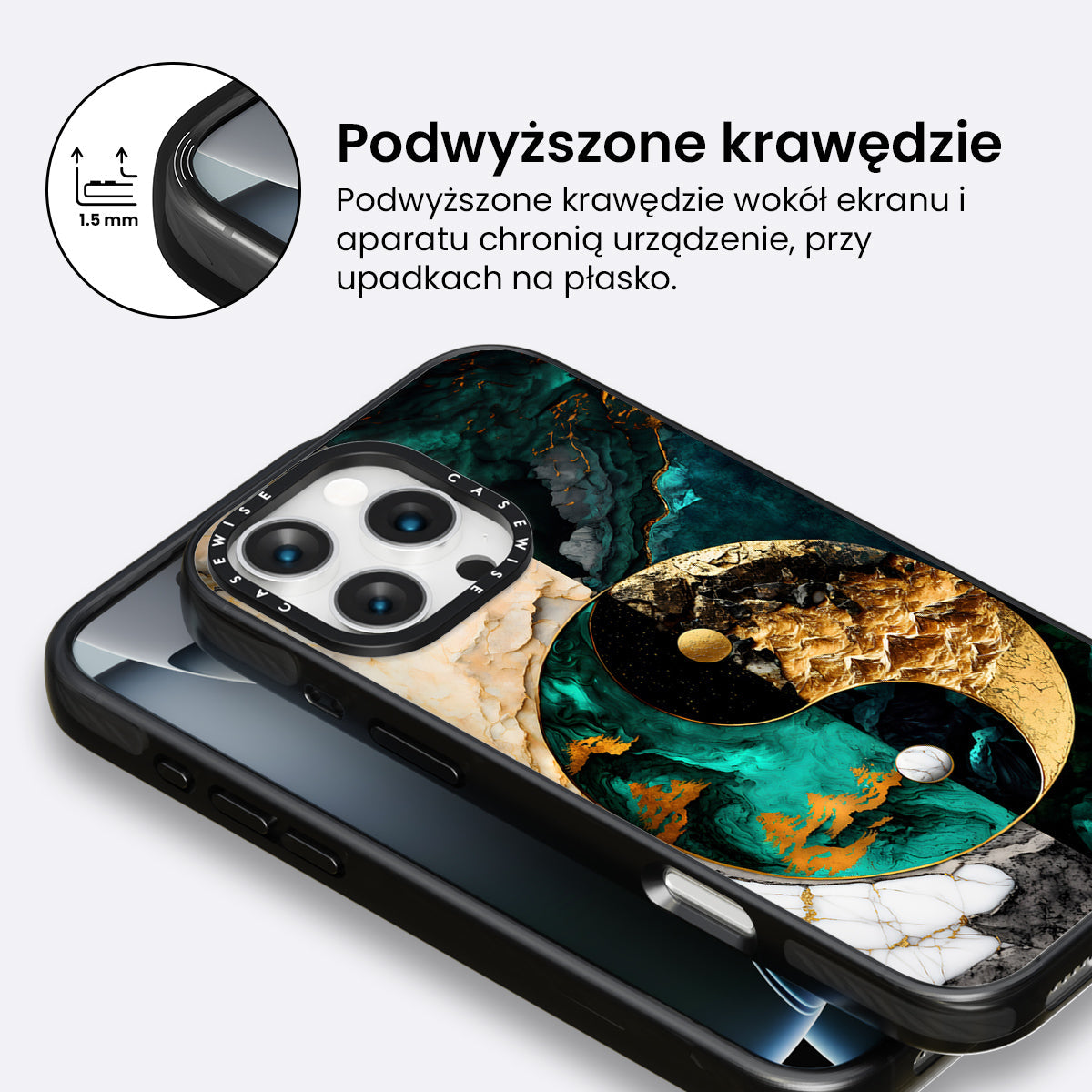 1.5 mm

Podwyższone krawędzie

Podwyższone krawędzie wokół ekranu i aparatu chronią urządzenie, przy upadkach na płasko.

CASEWISE CASEWISE