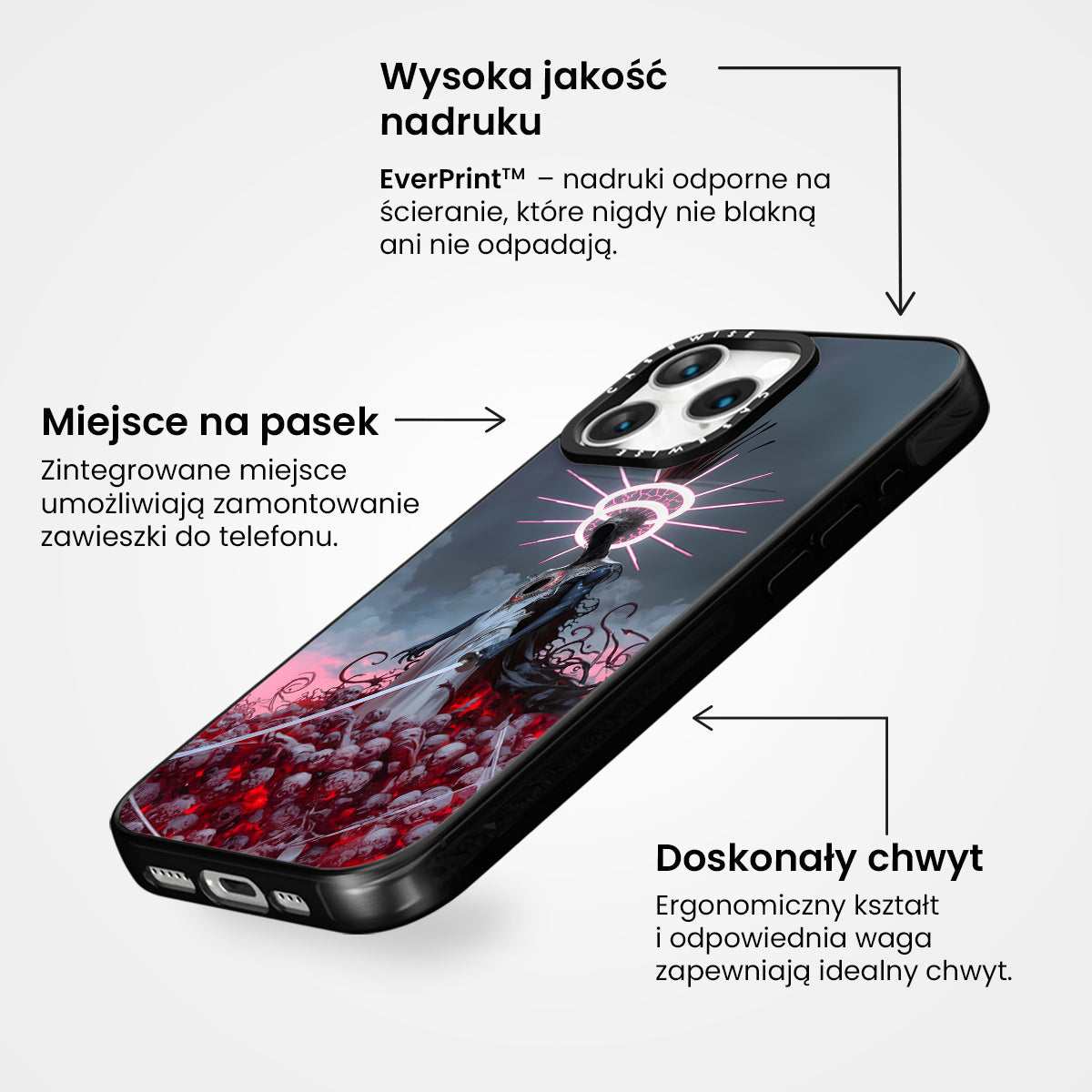 Wysoka jakość nadruku

EverPrint™ – nadruki odporne na ścieranie, które nigdy nie blakną ani nie odpadają.

Miejsce na pasek

Zintegrowane miejsce umożliwiają zamontowanie zawieszki do telefonu.

CASEWISE

CASEWISE

Doskonały chwyt

Ergonomiczny kształt i odpowiednia waga zapewniają idealny chwyt.