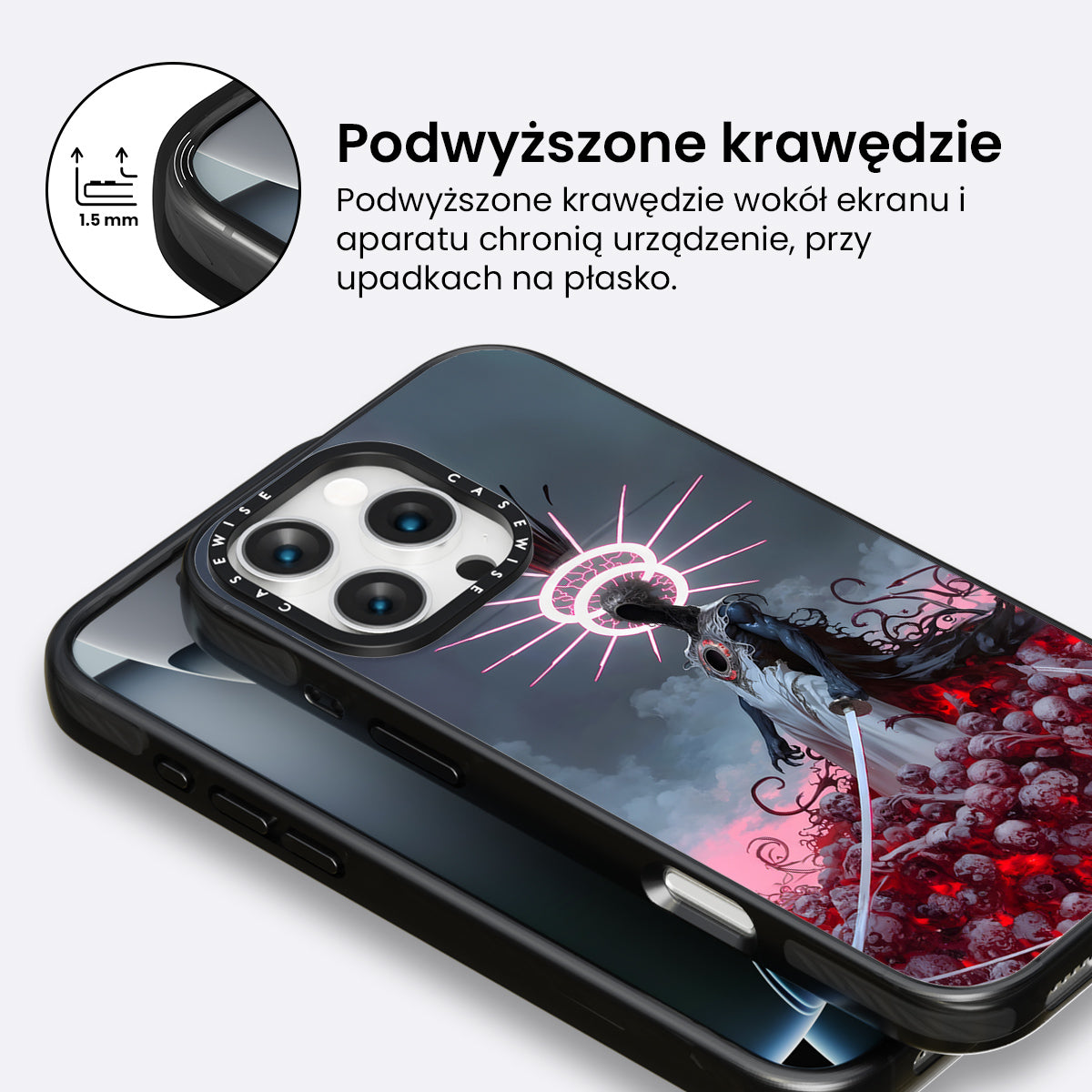 1.5 mm

Podwyższone krawędzie

Podwyższone krawędzie wokół ekranu i aparatu chronią urządzenie, przy upadkach na płasko.

CASEWISE CASEWISE