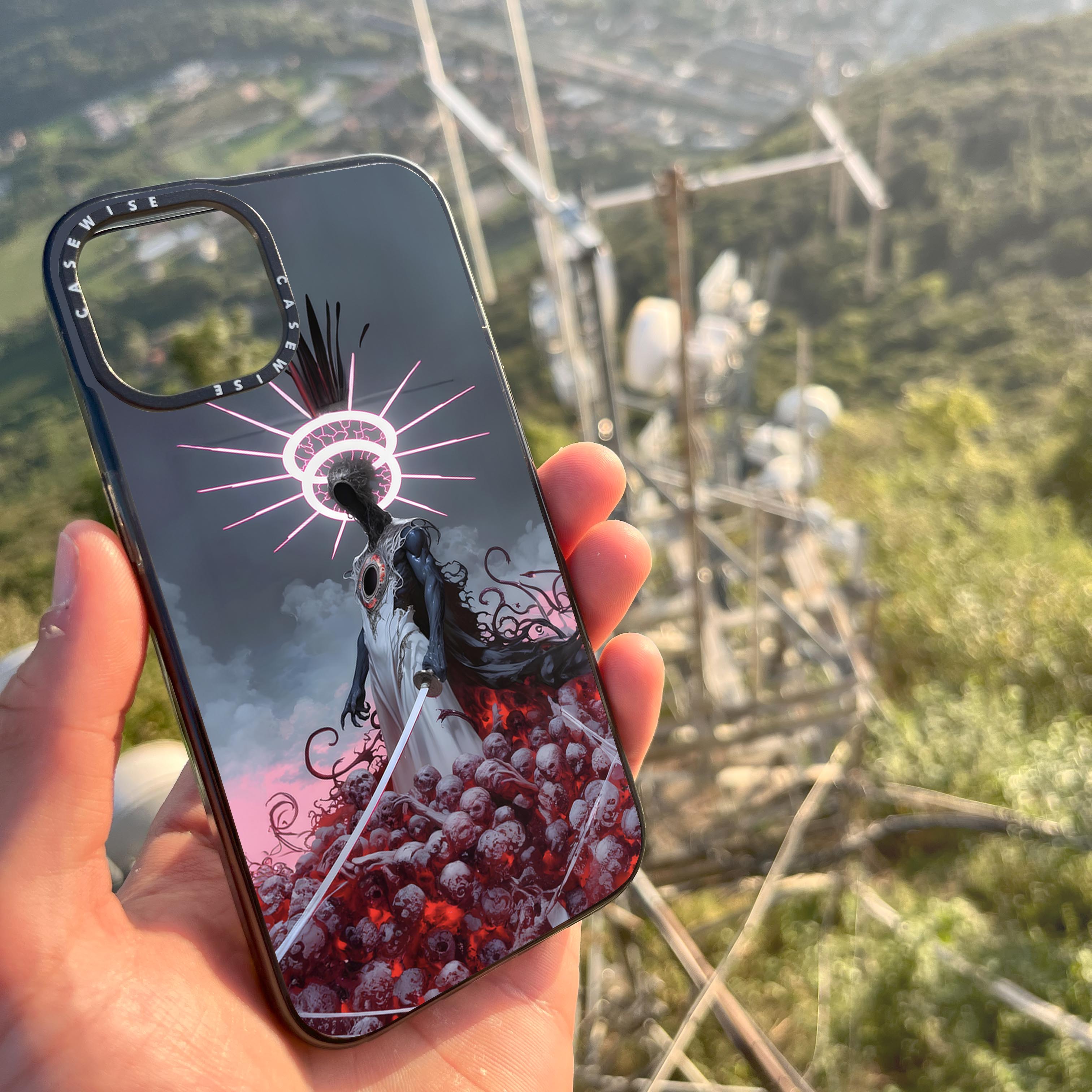 CASEWISE CASEWISE