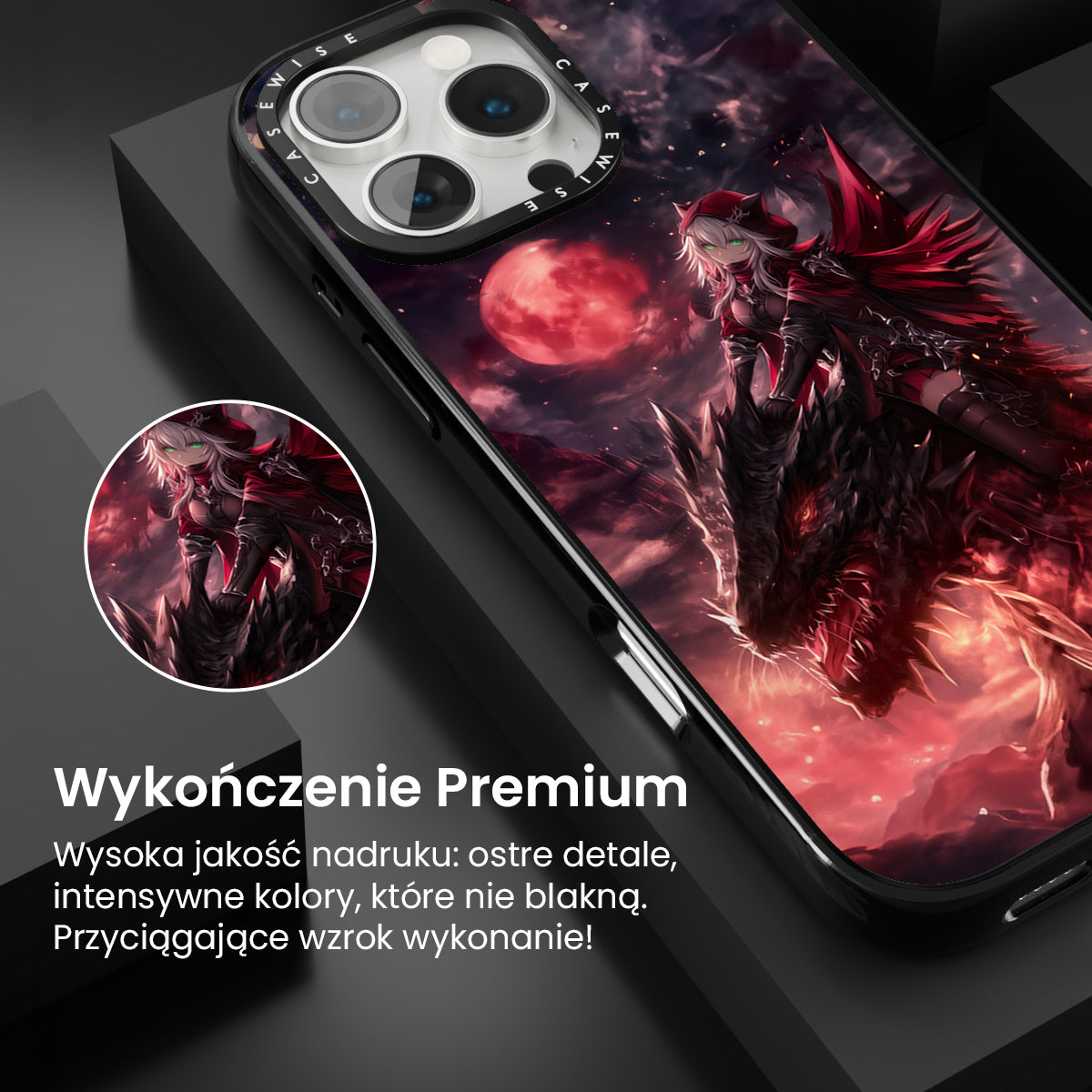 CASEWISE

CASEWISE

Wykończenie Premium

Wysoka jakość nadruku: ostre detale, intensywne kolory, które nie blakną. Przyciągające wzrok wykonanie!