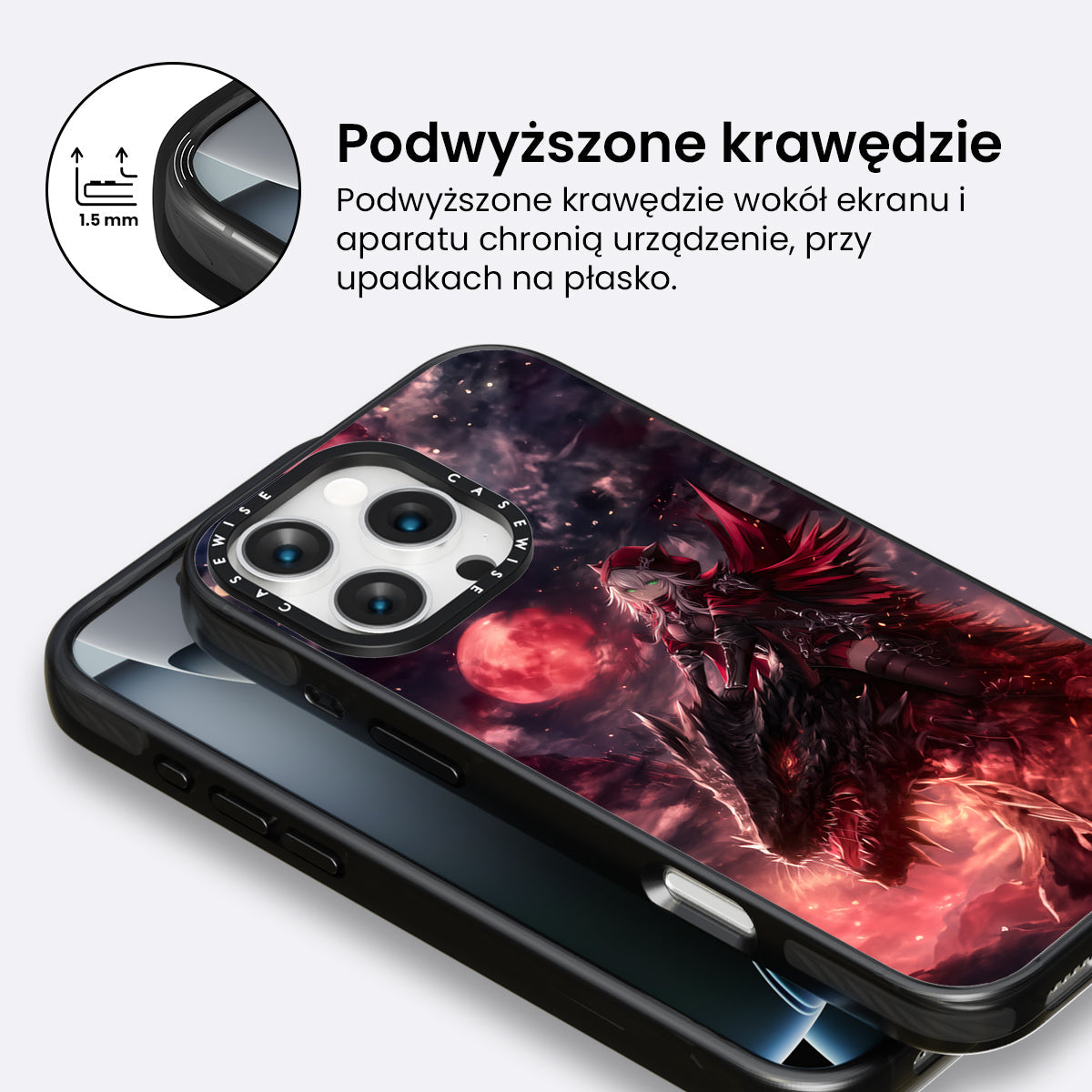 1.5 mm

Podwyższone krawędzie

Podwyższone krawędzie wokół ekranu i aparatu chronią urządzenie, przy upadkach na płasko.

CASEWISE

CASEWISE