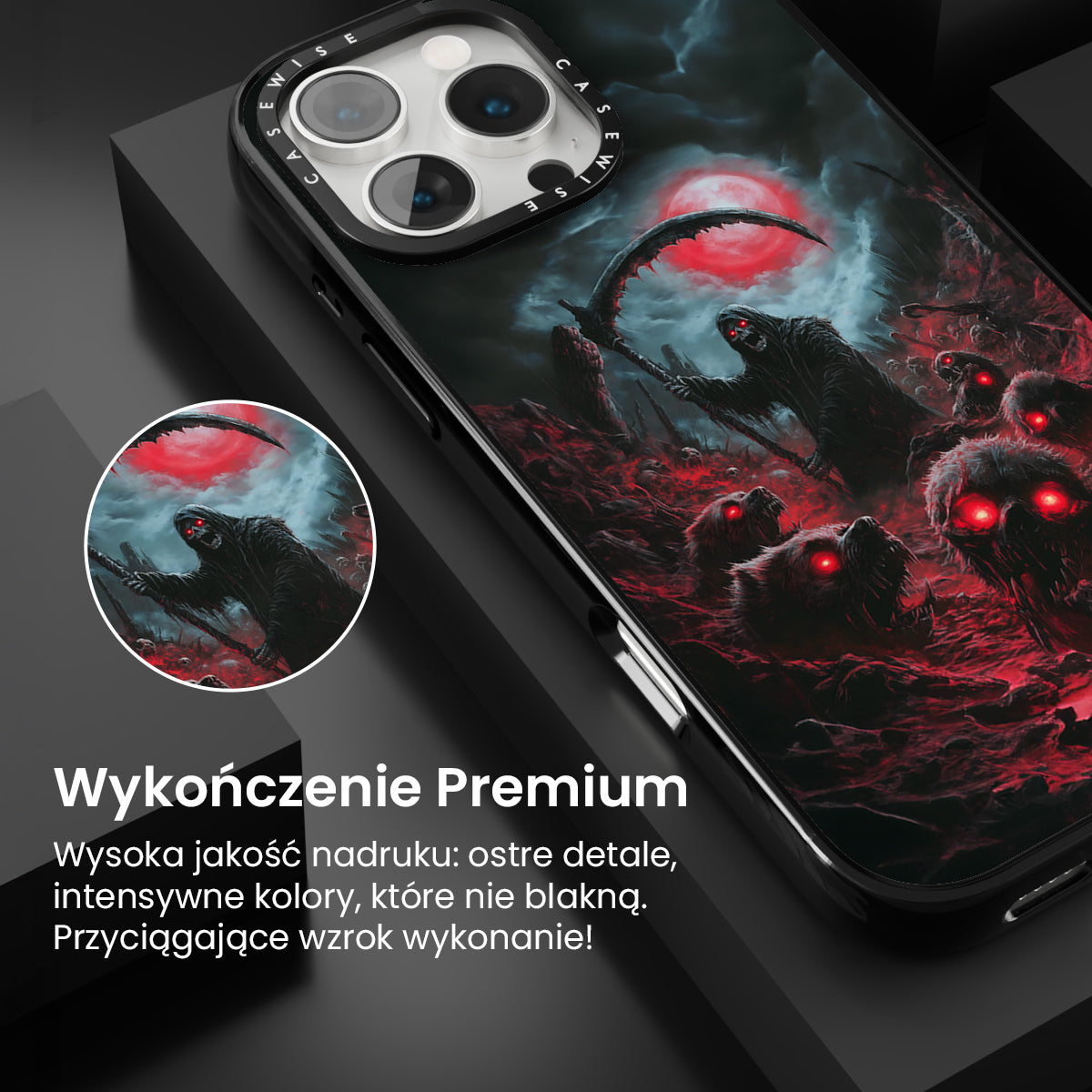 CASEWISE CASEWISE

Wykończenie Premium

Wysoka jakość nadruku: ostre detale, intensywne kolory, które nie blakną. Przyciągające wzrok wykonanie!