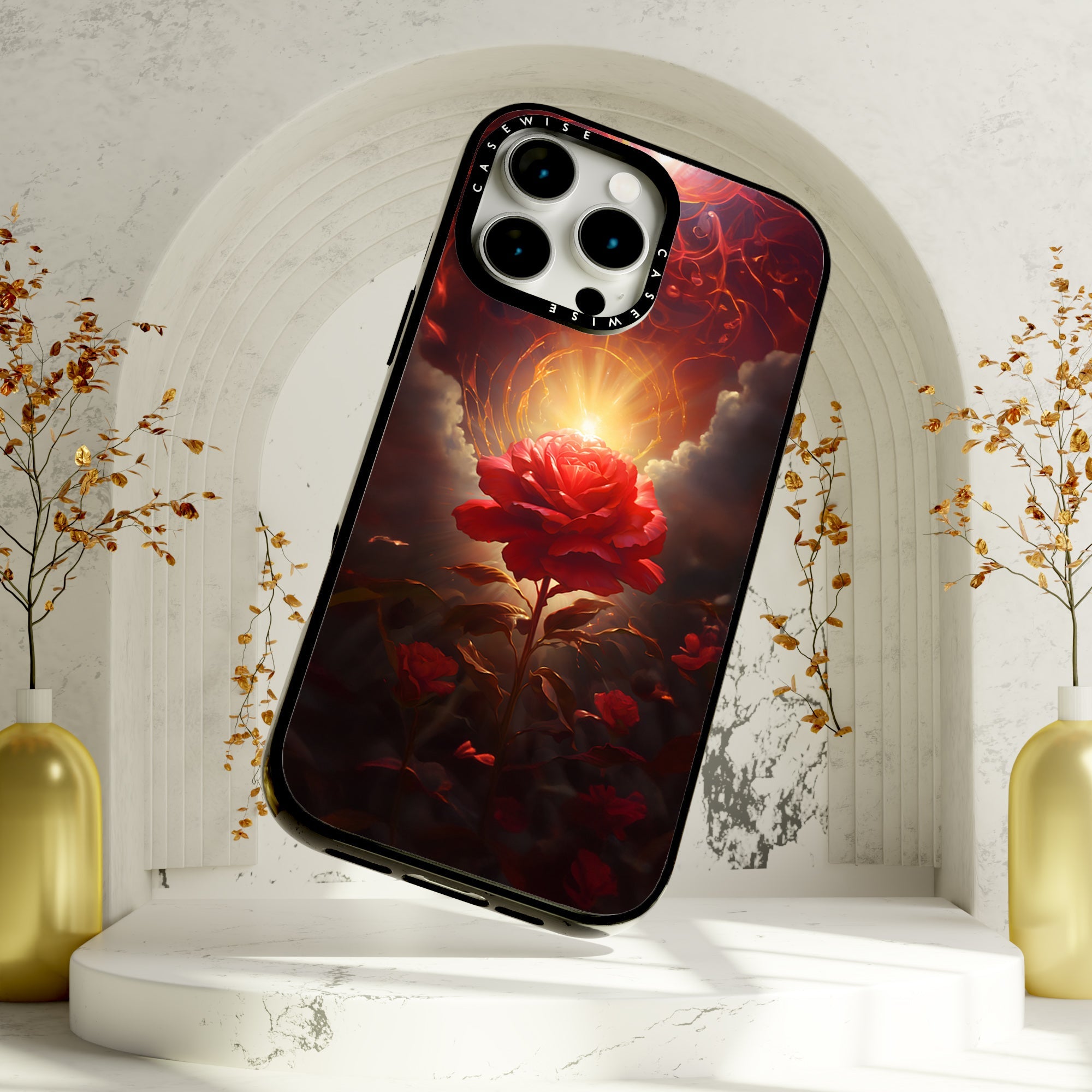 CASEWISE
CASEWISE