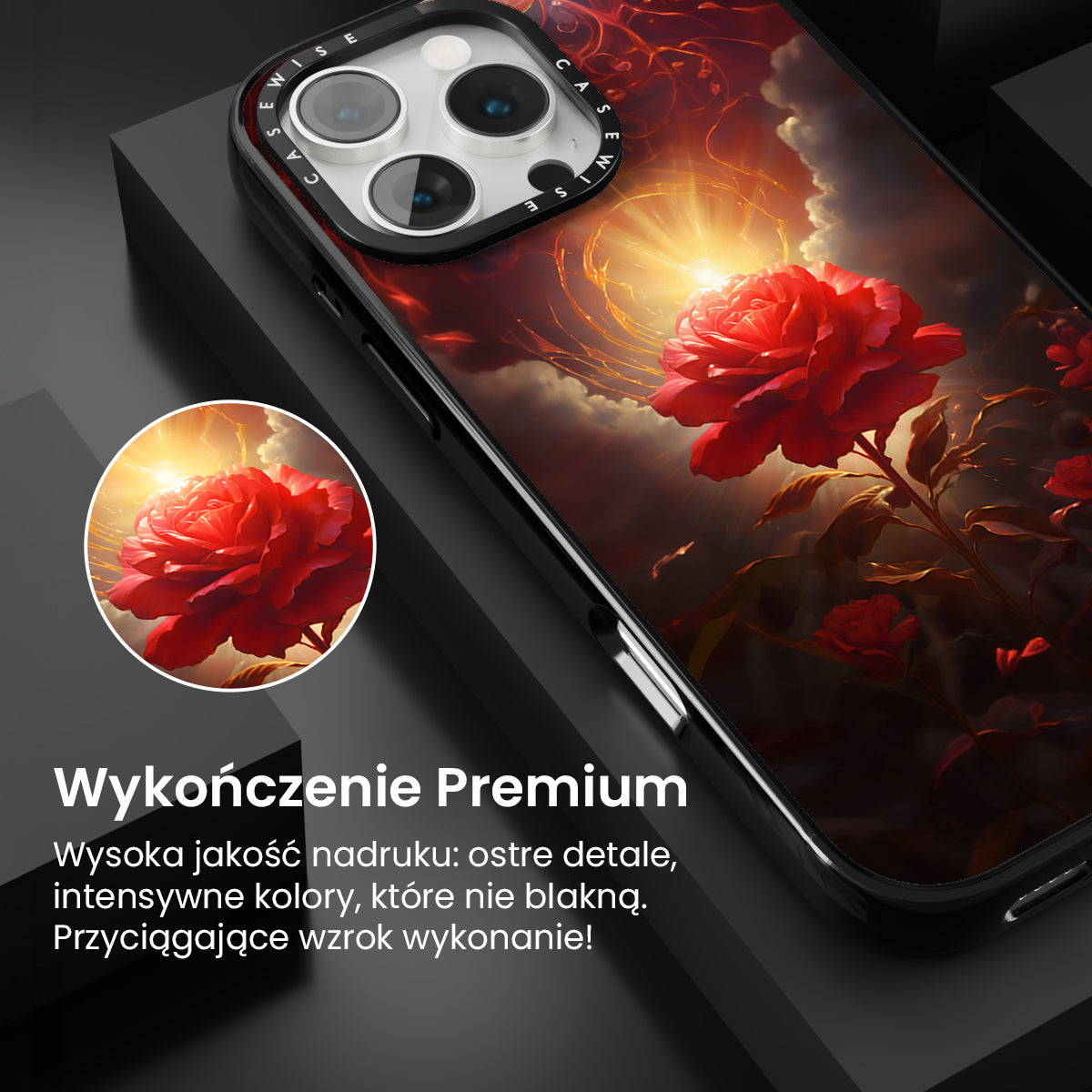 CASEWISE CASEWISE

Wykończenie Premium

Wysoka jakość nadruku: ostre detale, intensywne kolory, które nie blakną. Przyciągające wzrok wykonanie!