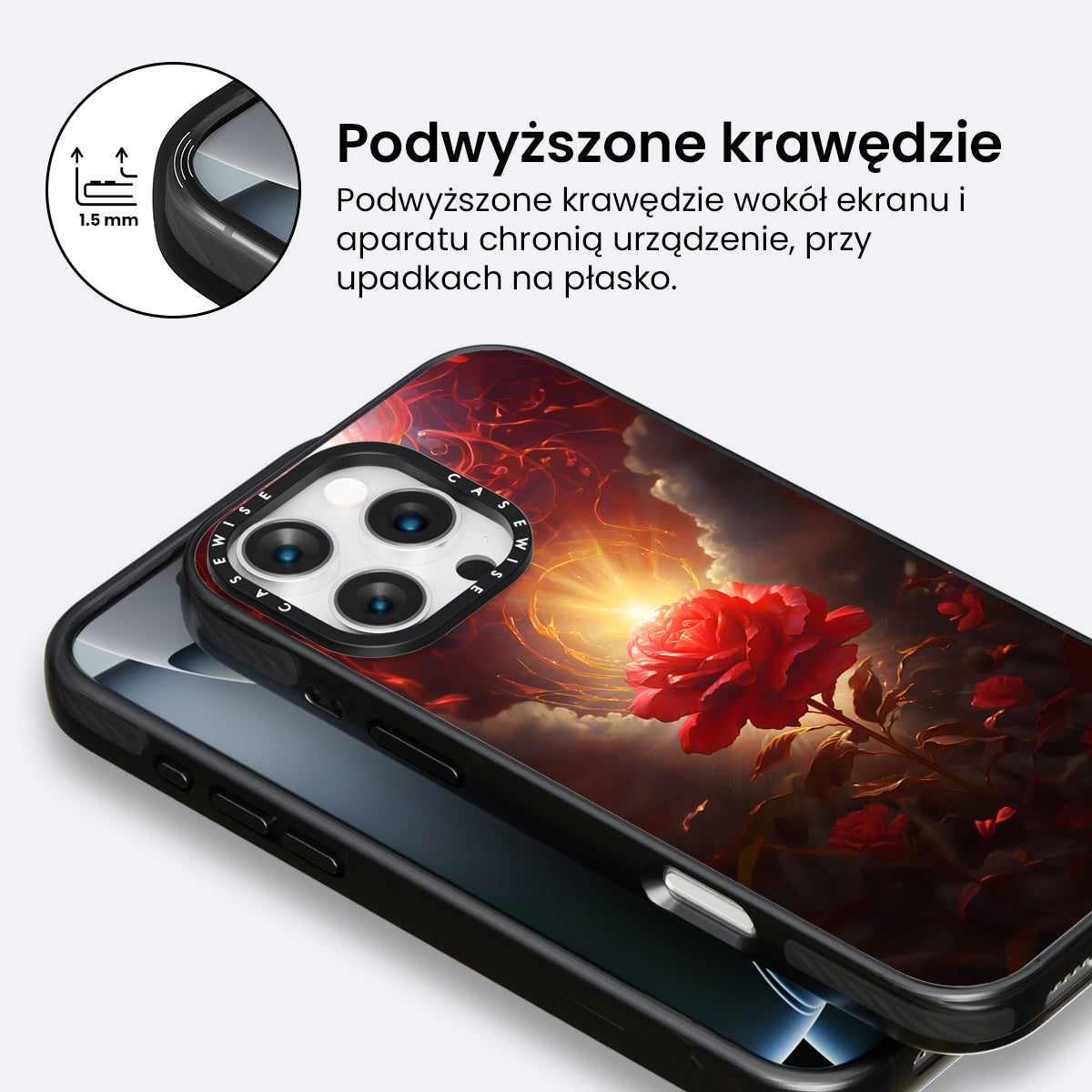 1.5 mm

Podwyższone krawędzie

Podwyższone krawędzie wokół ekranu i aparatu chronią urządzenie, przy upadkach na płasko.

CASEWISE CASEWISE