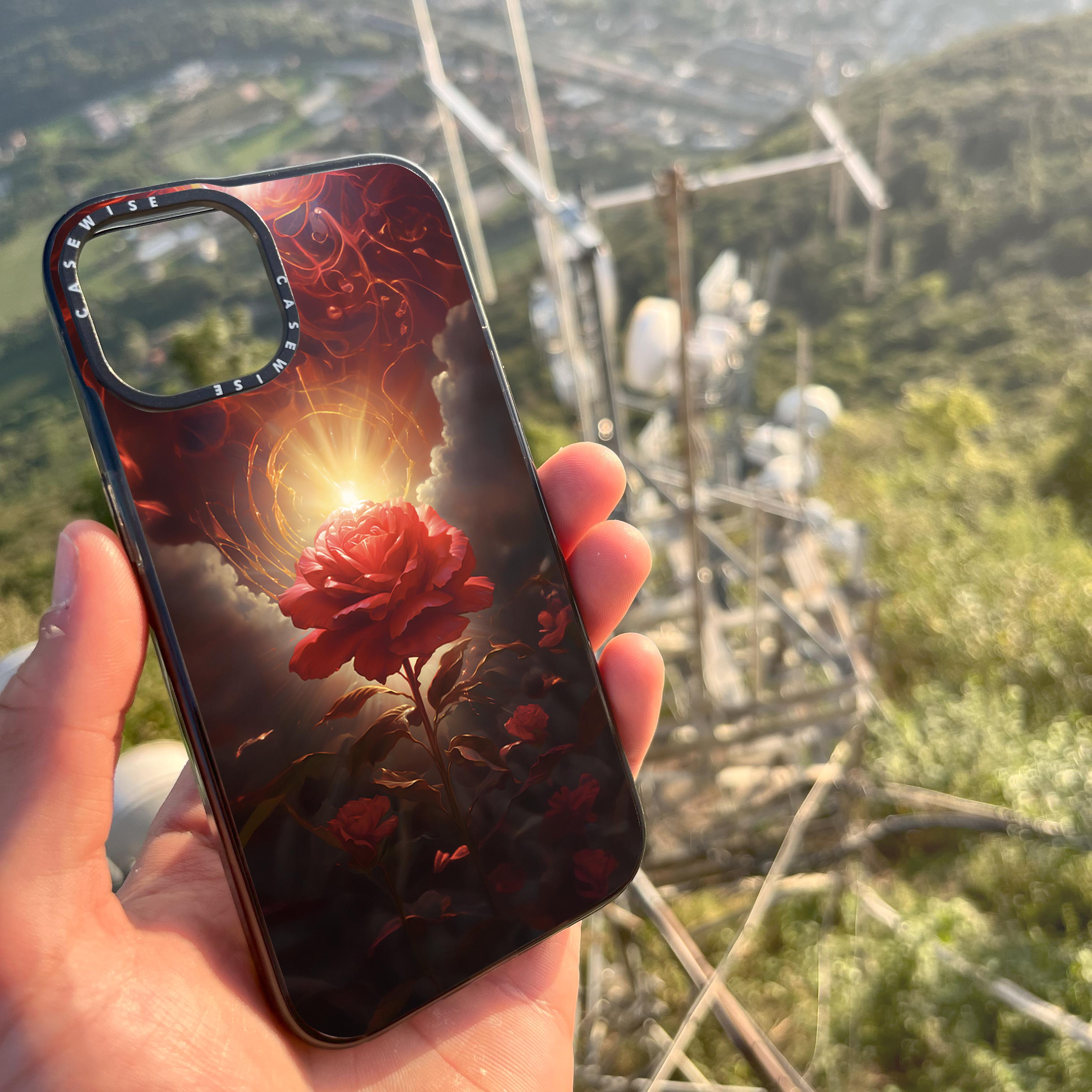 CASEWISE CASEWISE