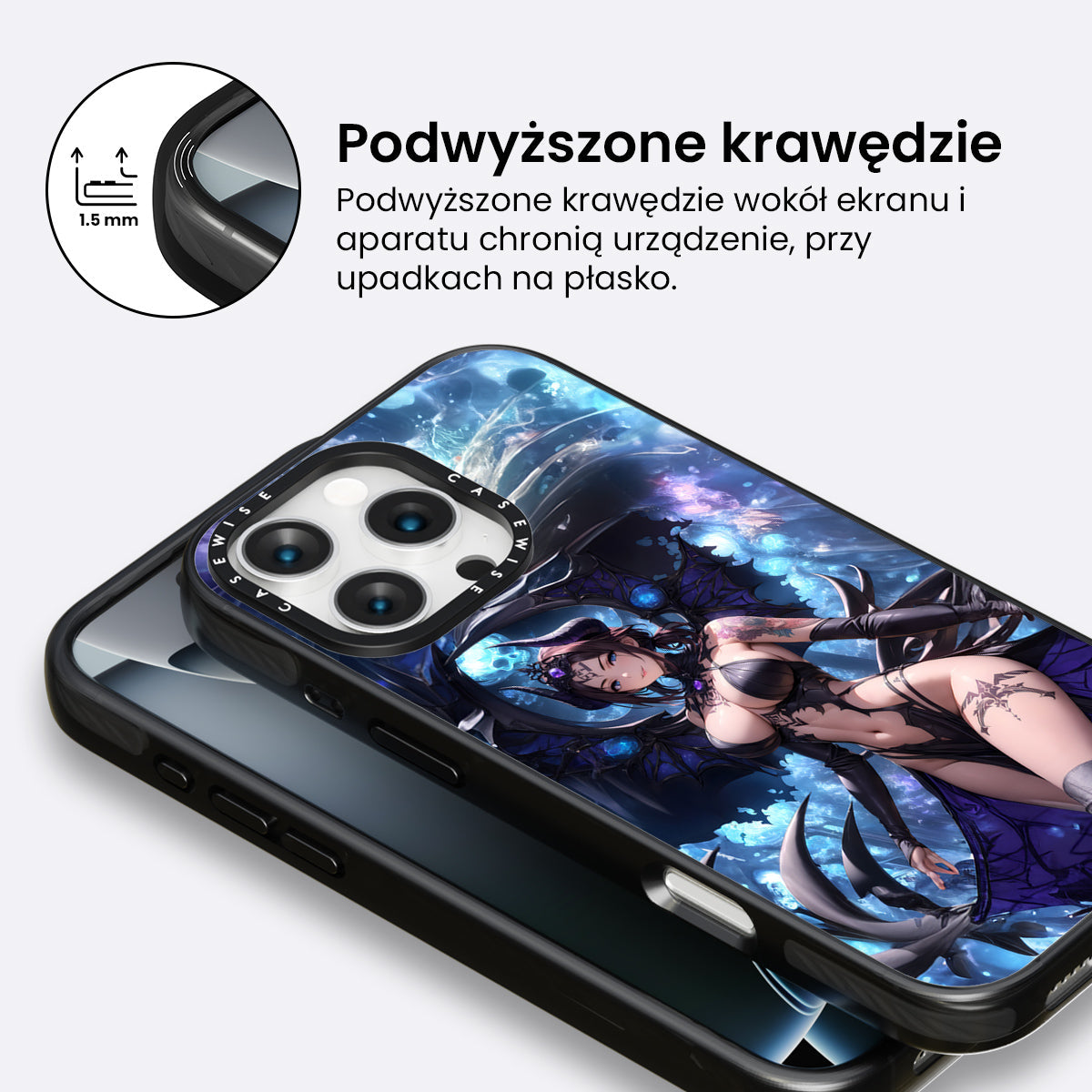 1.5 mm

Podwyższone krawędzie

Podwyższone krawędzie wokół ekranu i aparatu chronią urządzenie, przy upadkach na płasko.

CASEWISE CASEWISE