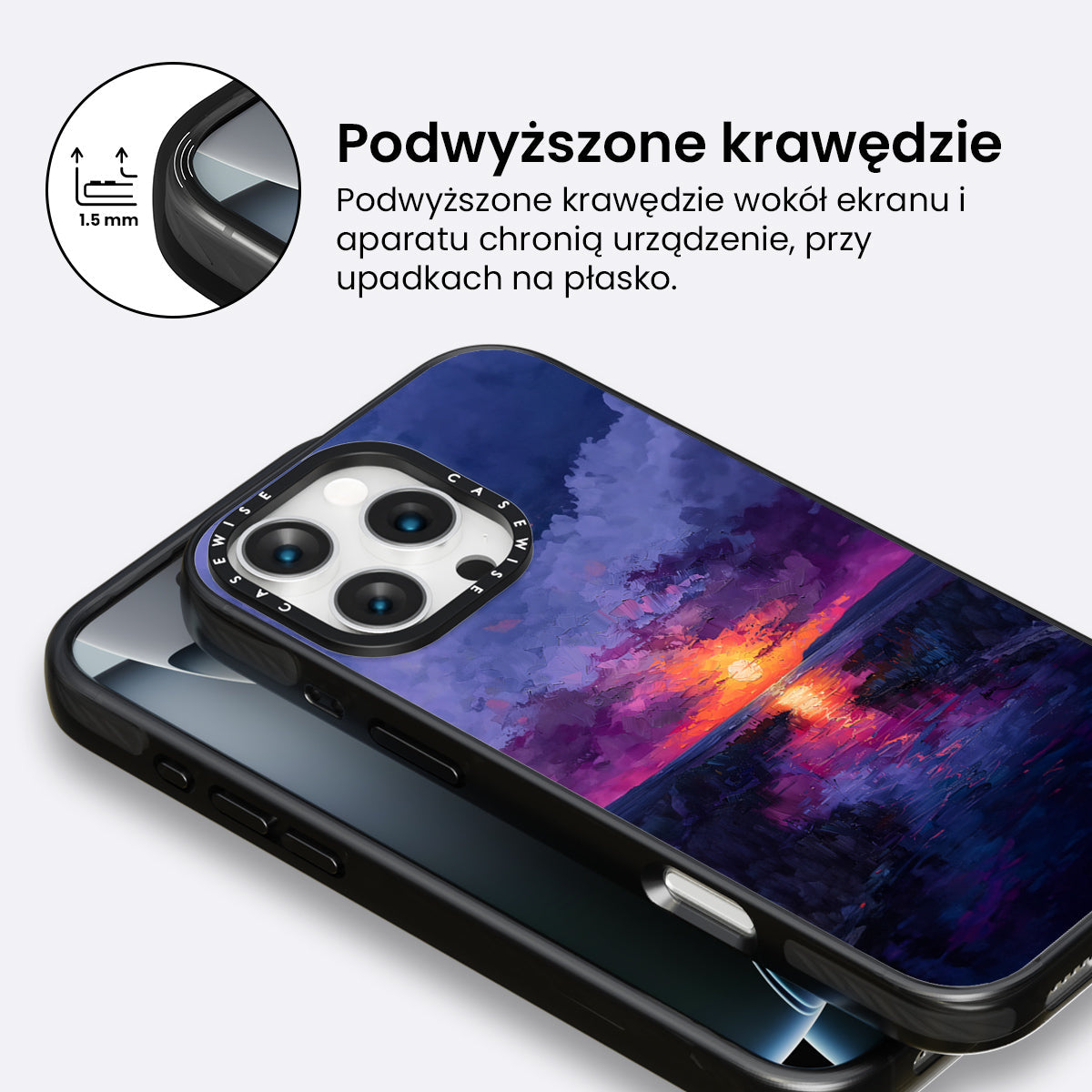 1.5 mm

Podwyższone krawędzie

Podwyższone krawędzie wokół ekranu i aparatu chronią urządzenie, przy upadkach na płasko.

CASEWISE CASEWISE