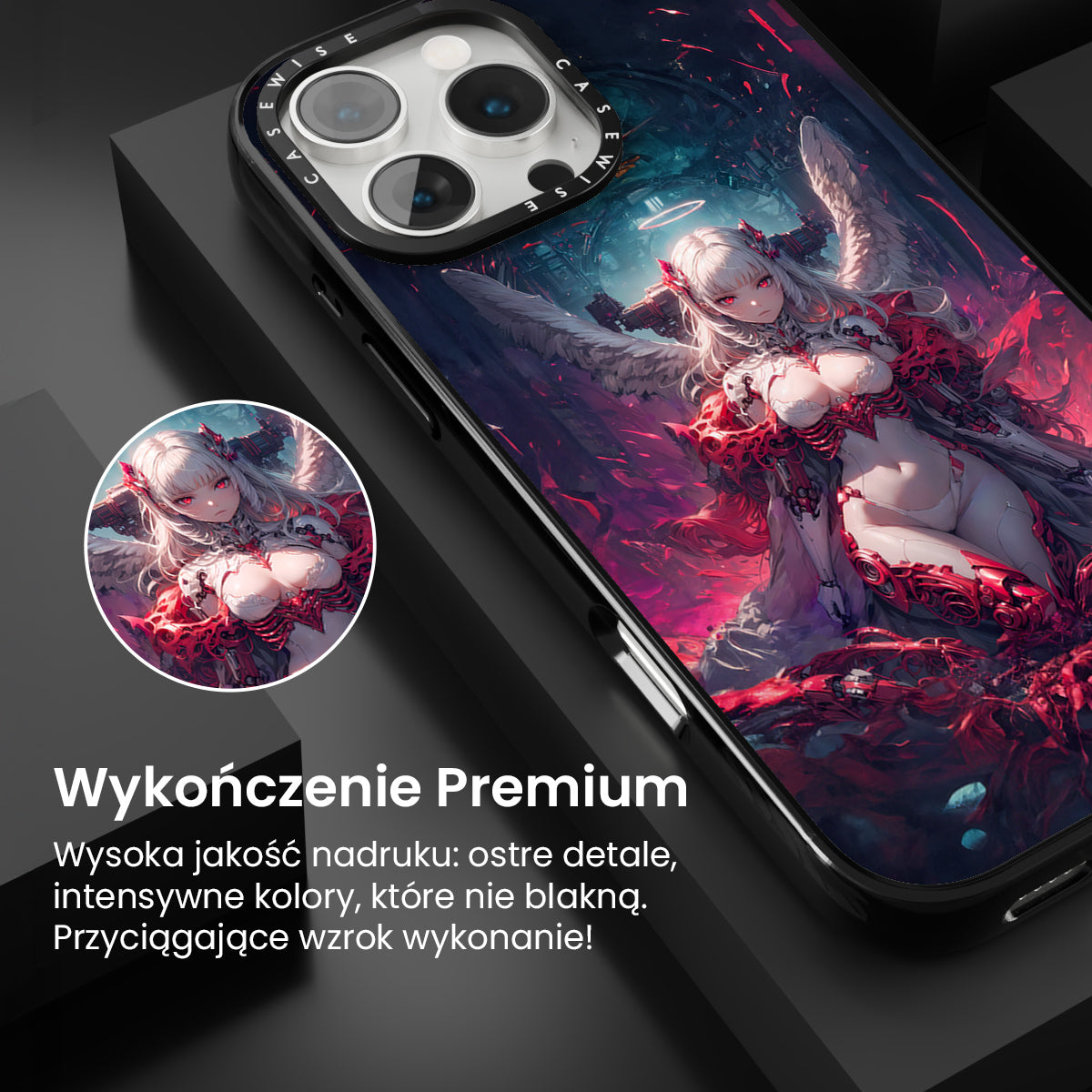 CASEWISE CASEWISE

Wykończenie Premium

Wysoka jakość nadruku: ostre detale, intensywne kolory, które nie blakną. Przyciągające wzrok wykonanie!