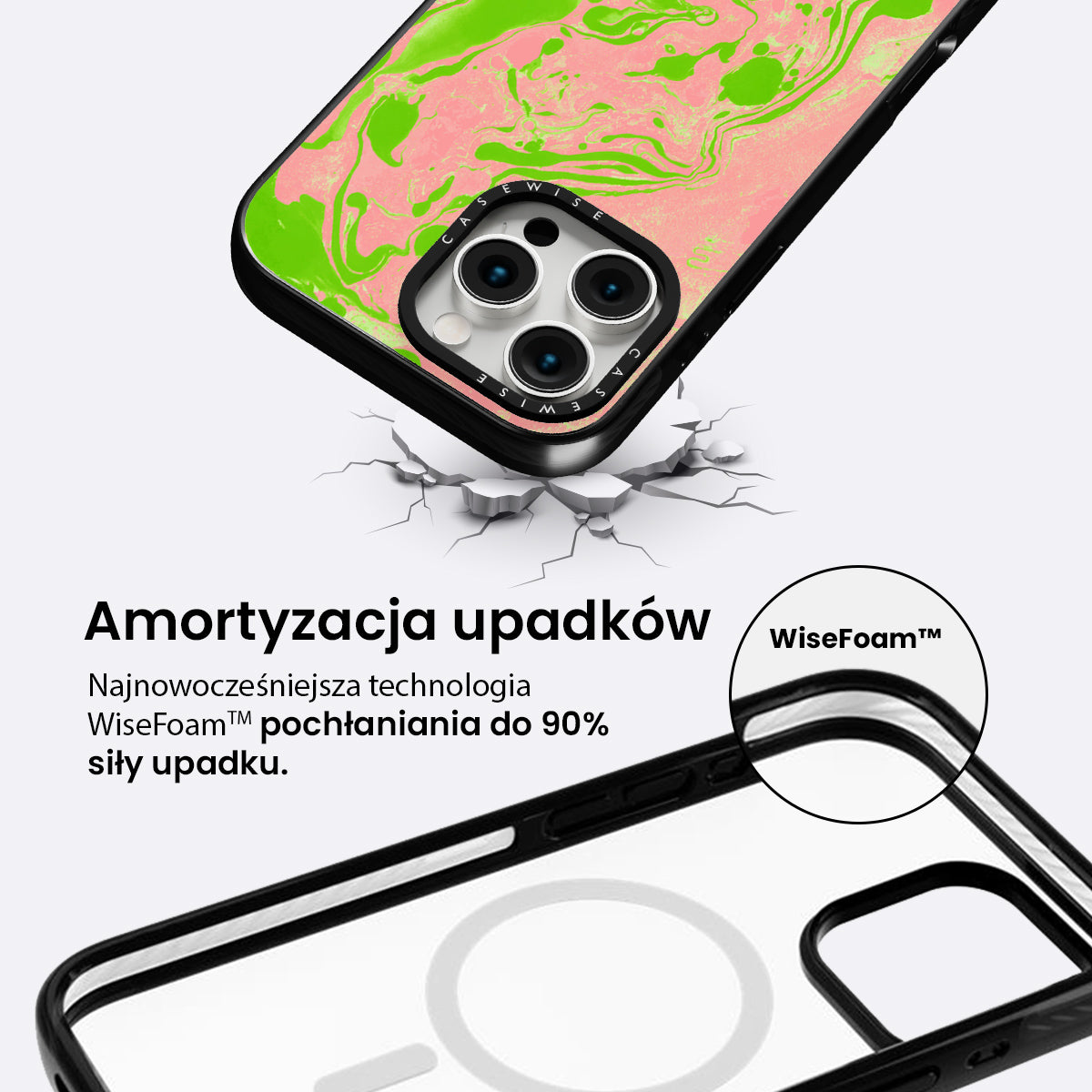 CASEWISE

CASEWISE

Amortyzacja upadków

Najnowocześniejsza technologia WiseFoam™ pochłaniania do 90% siły upadku.

WiseFoam™